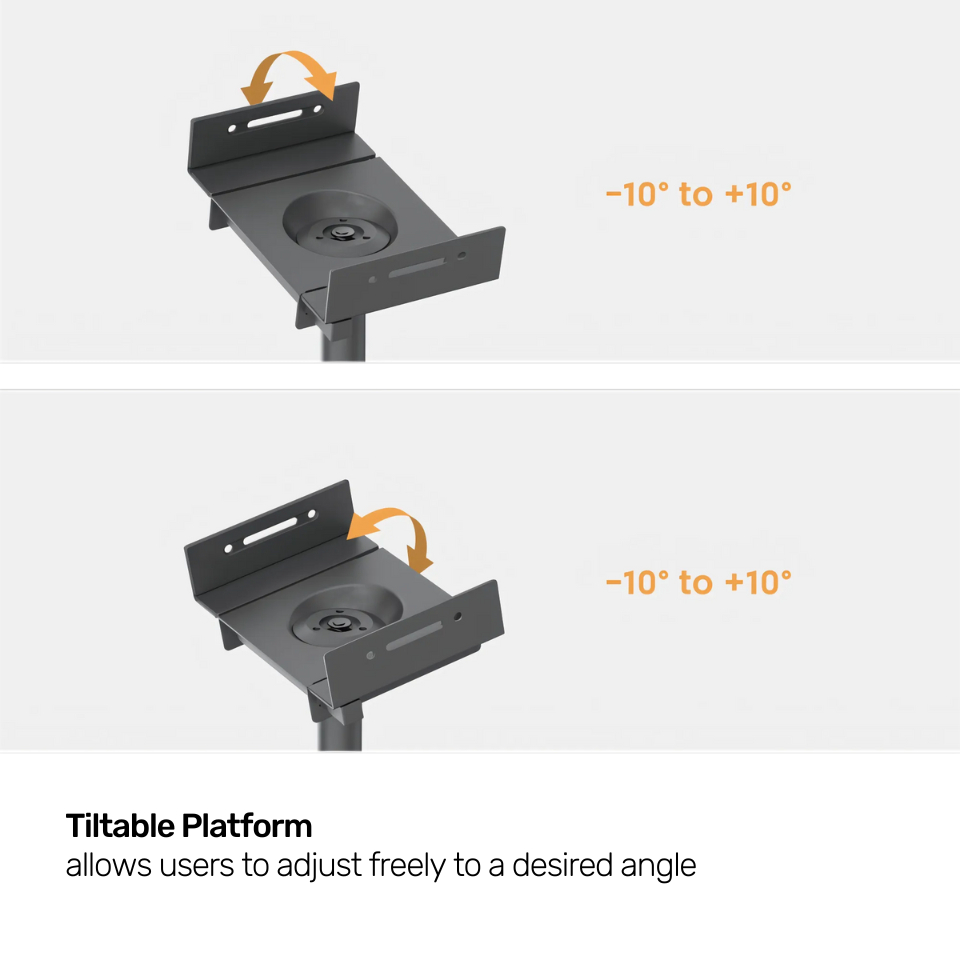 -10° to +10°

-10° to +10°

Tiltable Platform
allows users to adjust freely to a desired angle