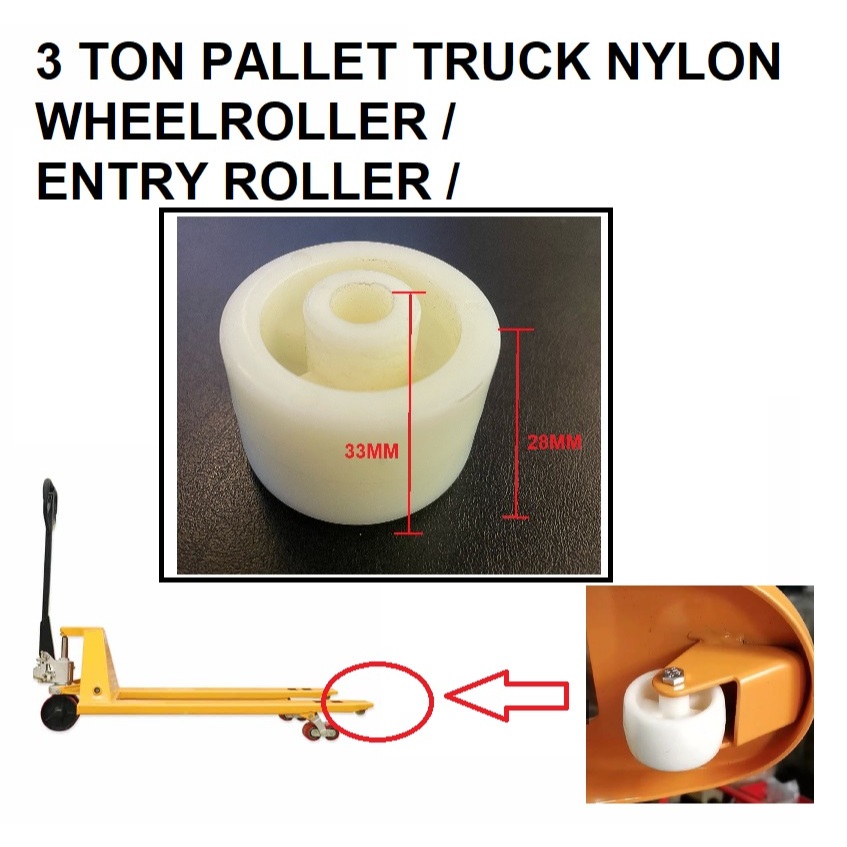 3 TON PALLET TRUCK NYLON WHEELROLLER /
ENTRY ROLLER /

33MM
28MM