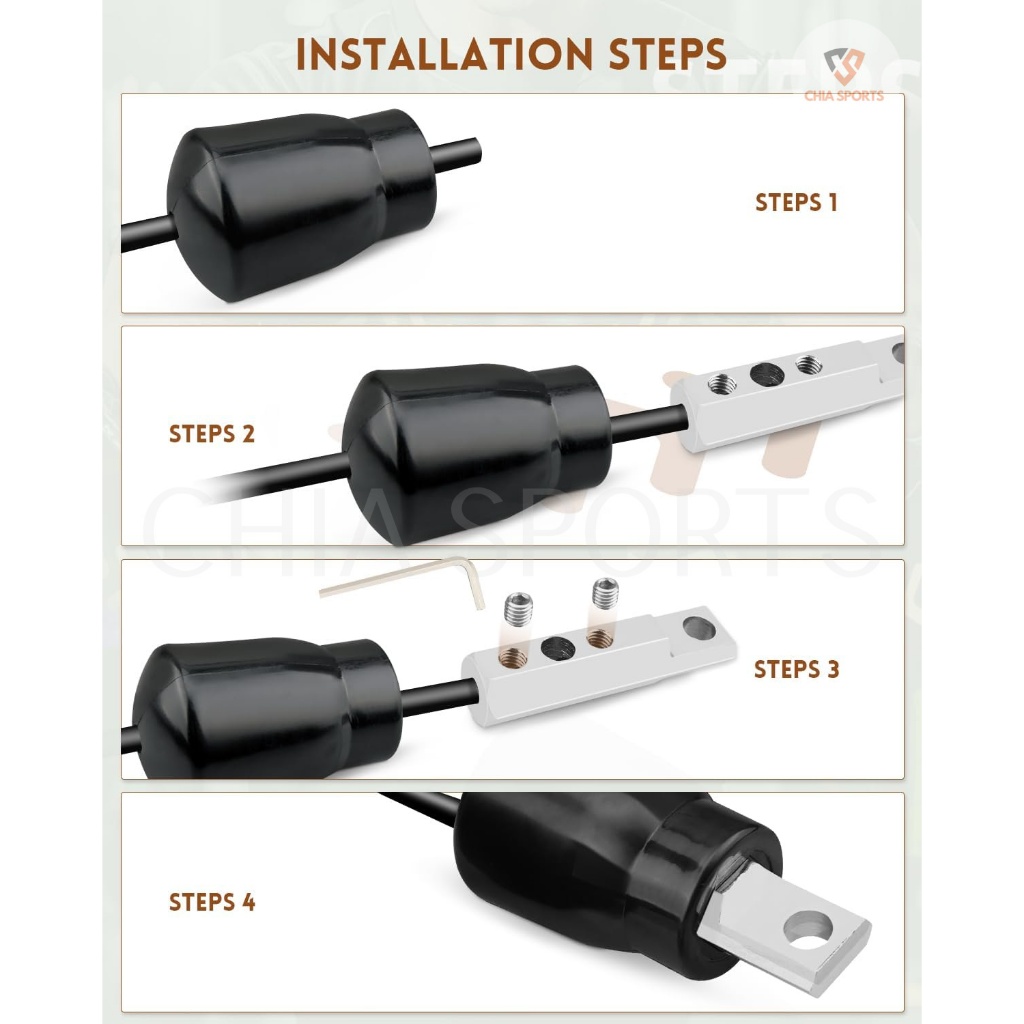 INSTALLATION STEPS

CHIA SPORTS

STEPS 1

STEPS 2

CHIA SPORTS

STEPS 3

STEPS 4