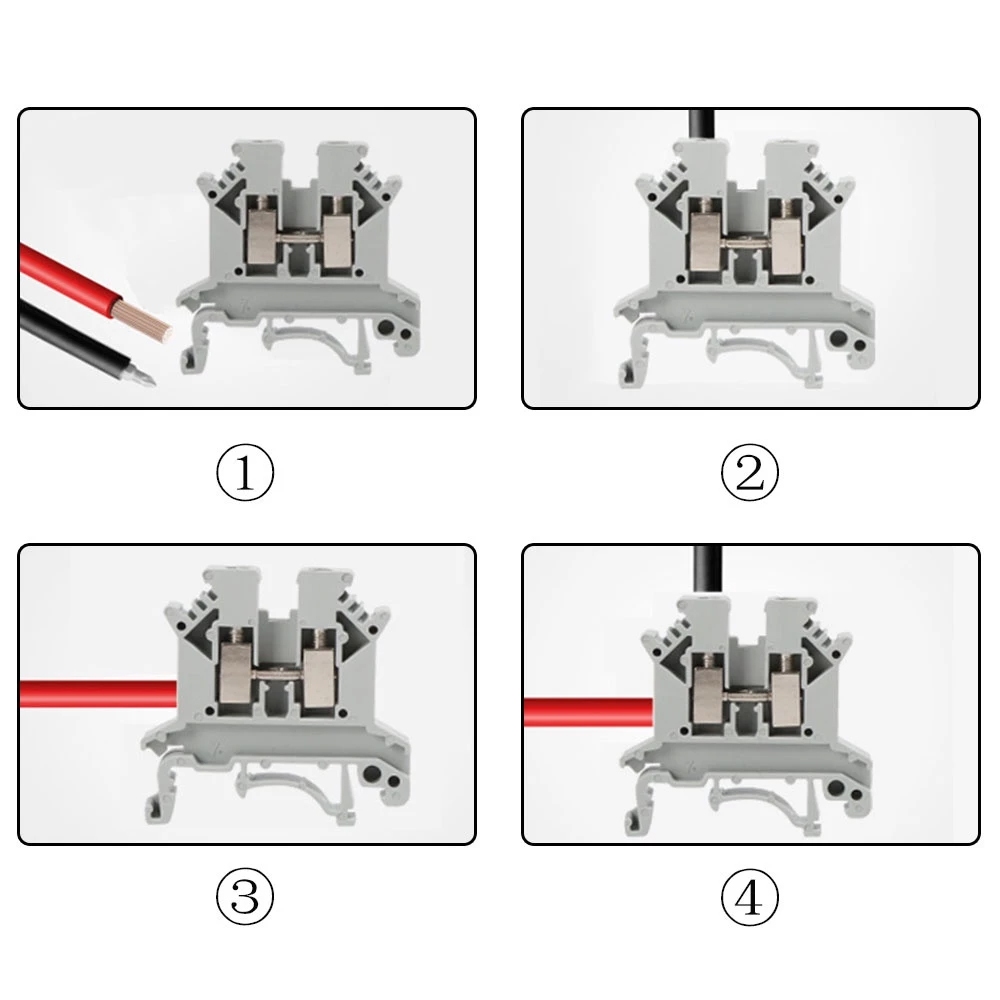 ①

②

③

④