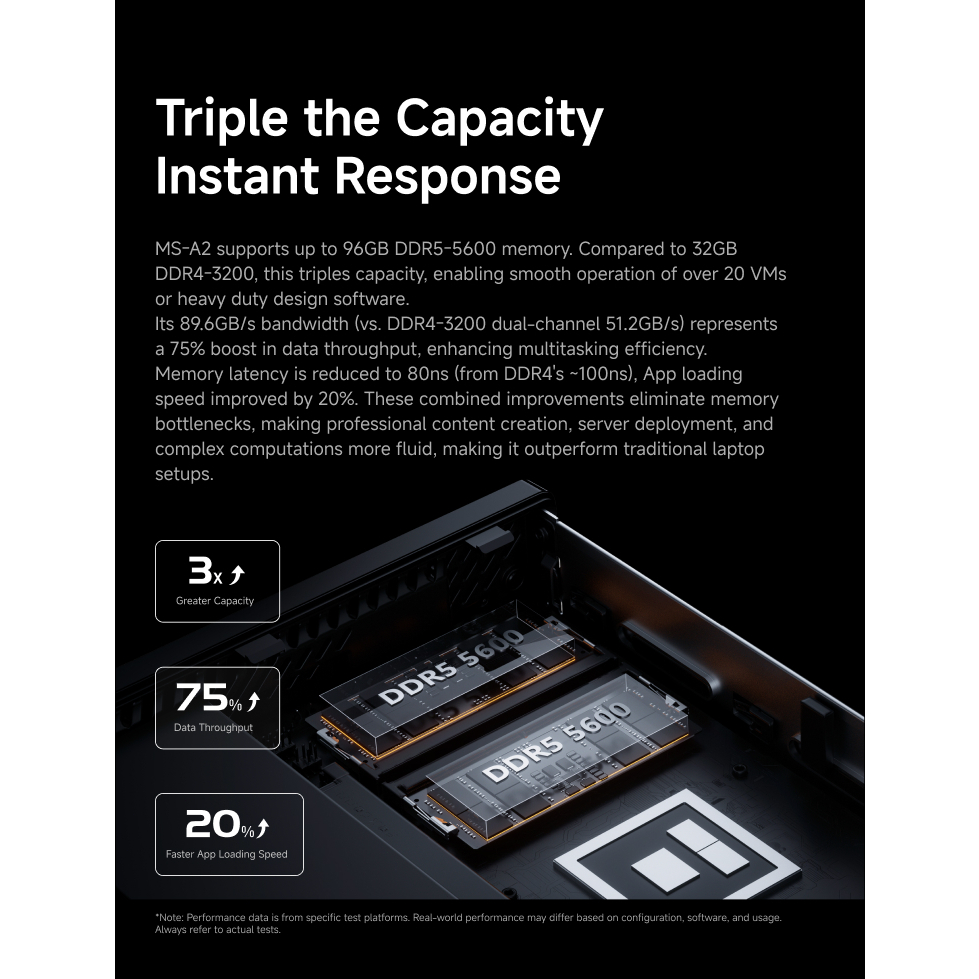 Triple the Capacity
Instant Response

MS-A2 supports up to 96GB DDR5-5600 memory. Compared to 32GB DDR4-3200, this triples capacity, enabling smooth operation of over 20 VMs or heavy duty design software.
Its 89.6GB/s bandwidth (vs. DDR4-3200 dual-channel 51.2GB/s) represents a 75% boost in data throughput, enhancing multitasking efficiency.
Memory latency is reduced to 80ns (from DDR4's ~100ns), App loading speed improved by 20%. These combined improvements eliminate memory bottlenecks, making professional content creation, server deployment, and complex computations more fluid, making it outperform traditional laptop setups.

3x
Greater Capacity

75%
Data Throughput

20%
Faster App Loading Speed

DDR5 5600

DDR5 5600

*Note: Performance data is from specific test platforms. Real-world performance may differ based on configuration, software, and usage. Always refer to actual tests.