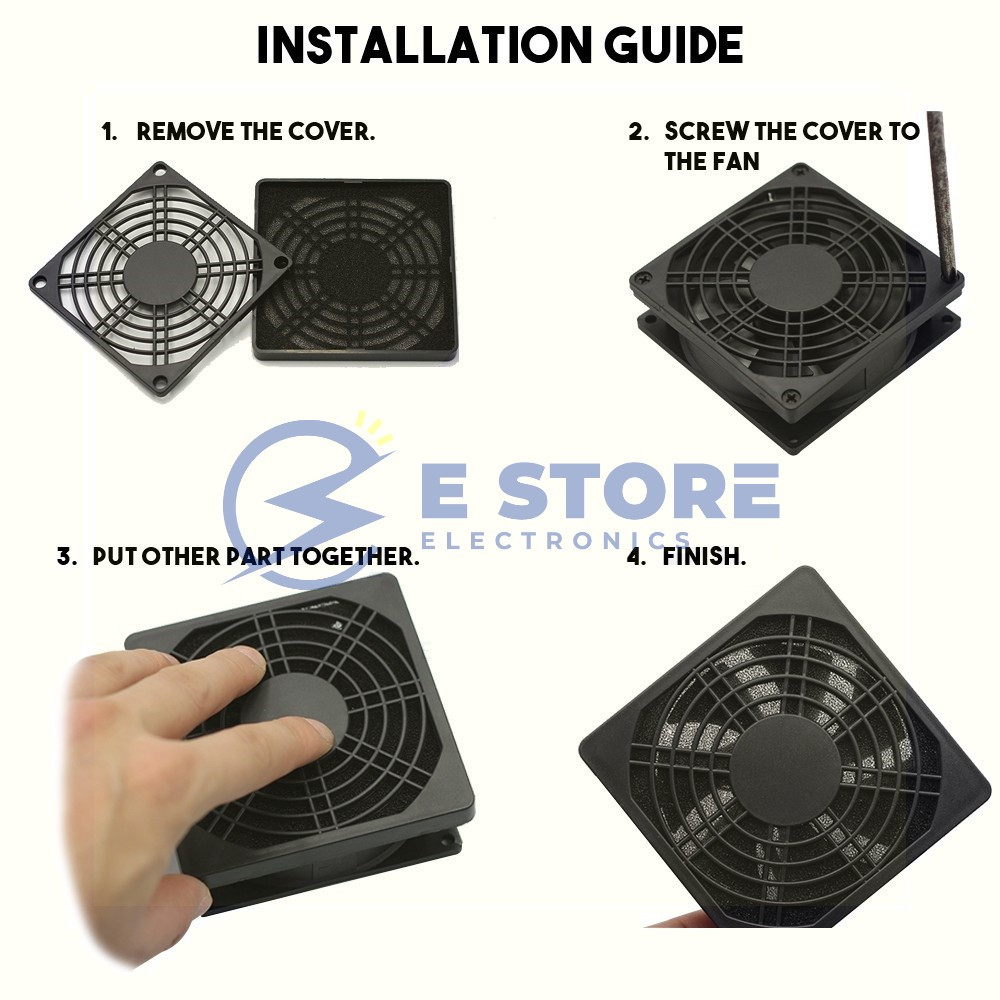 INSTALLATION GUIDE

1. REMOVE THE COVER.

2. SCREW THE COVER TO THE FAN

E STORE
ELECTRONICS

3. PUT OTHER PART TOGETHER.

4. FINISH.