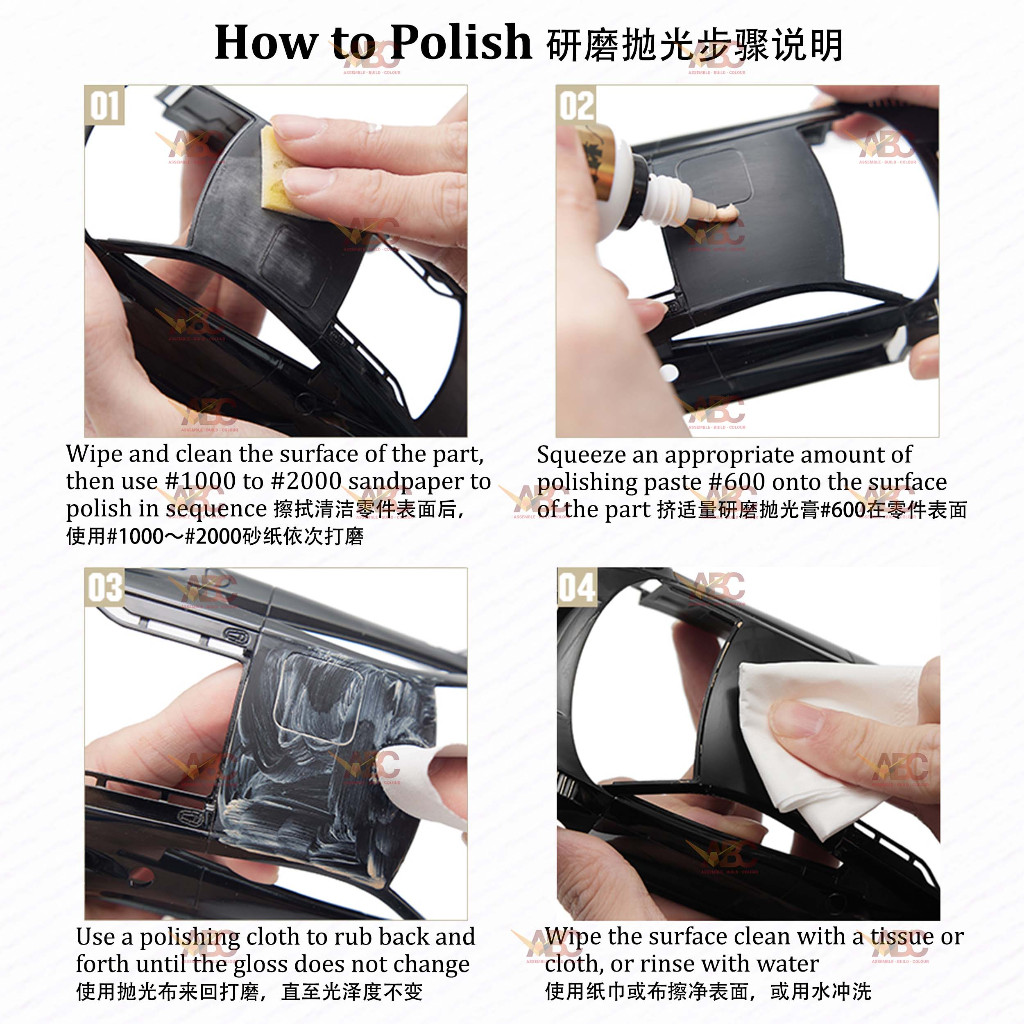 How to Polish 研磨抛光步骤说明

01

Wipe and clean the surface of the part, then use #1000 to #2000 sandpaper to polish in sequence 擦拭清洁零件表面后，使用#1000～#2000砂纸依次打磨

02

Squeeze an appropriate amount of polishing paste #600 onto the surface of the part 挤适量研磨抛光膏#600在零件表面

03

Use a polishing cloth to rub back and forth until the gloss does not change 使用抛光布来回打磨，直至光泽度不变

04

Wipe the surface clean with a tissue or cloth, or rinse with water 使用纸巾或布擦净表面，或用水冲洗