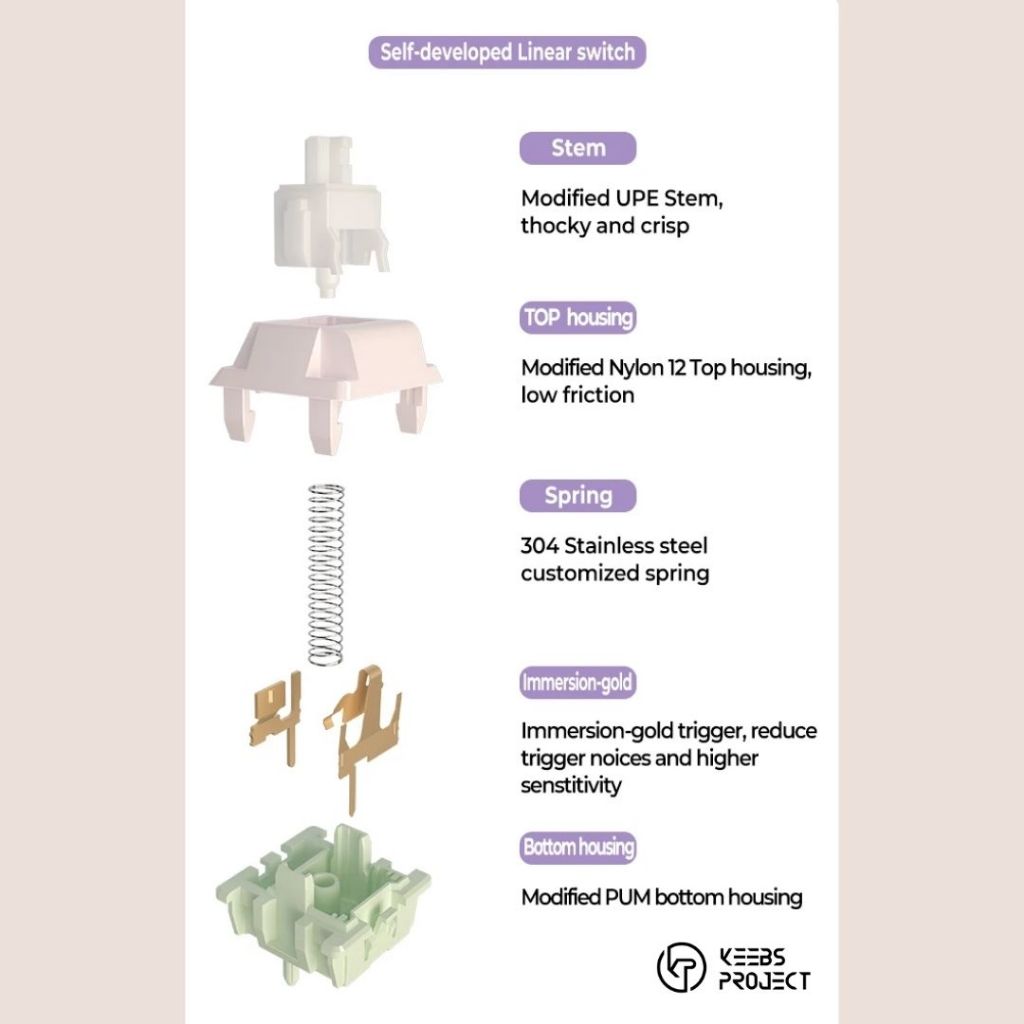 Self-developed Linear switch

Stem

Modified UPE Stem, thocky and crisp

TOP housing

Modified Nylon 12 Top housing, low friction

Spring

304 Stainless steel customized spring

Immersion-gold

Immersion-gold trigger, reduce trigger noices and higher senstitivity

Bottom housing

Modified PUM bottom housing

KEEBS PROJECT