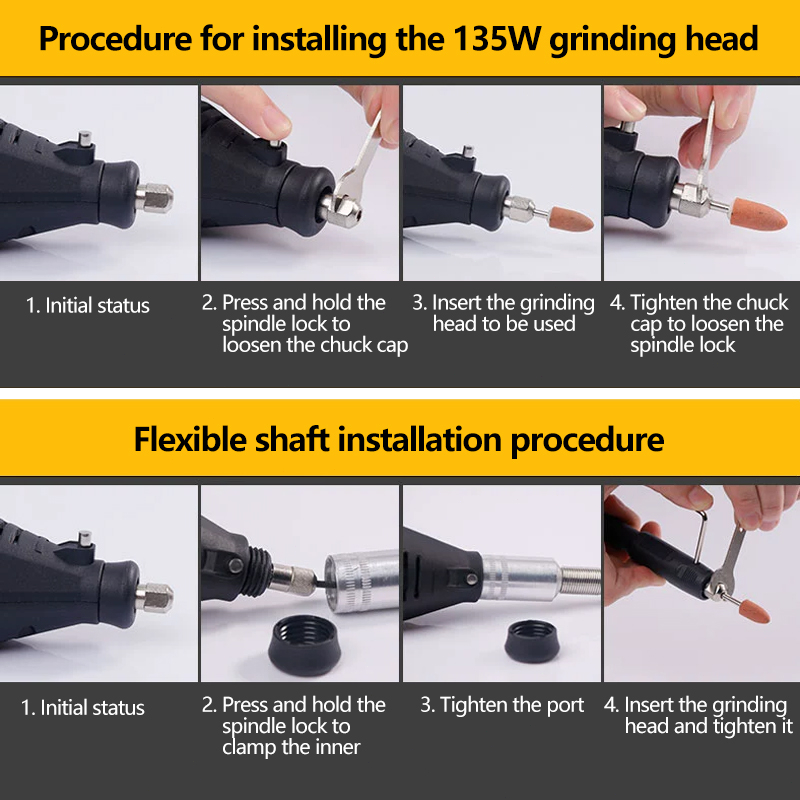 Procedure for installing the 135W grinding head

1. Initial status

2. Press and hold the spindle lock to loosen the chuck cap

3. Insert the grinding head to be used

4. Tighten the chuck cap to loosen the spindle lock

Flexible shaft installation procedure

1. Initial status

2. Press and hold the spindle lock to clamp the inner

3. Tighten the port

4. Insert the grinding head and tighten it