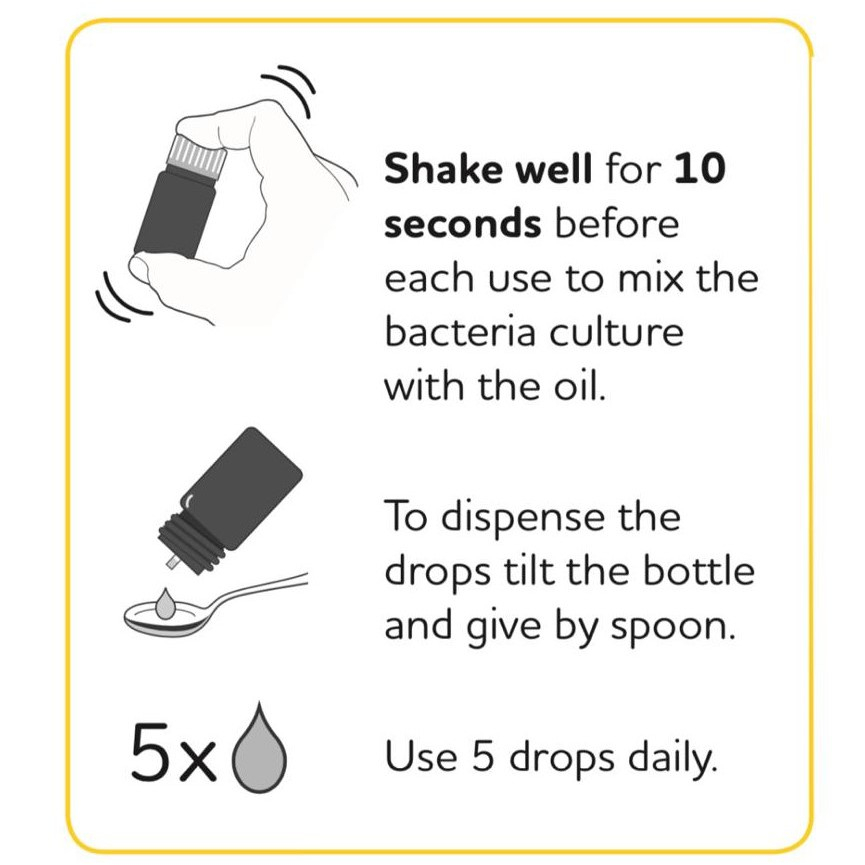 Shake well for 10 seconds before each use to mix the bacteria culture with the oil.

To dispense the drops tilt the bottle and give by spoon.

5x

Use 5 drops daily.