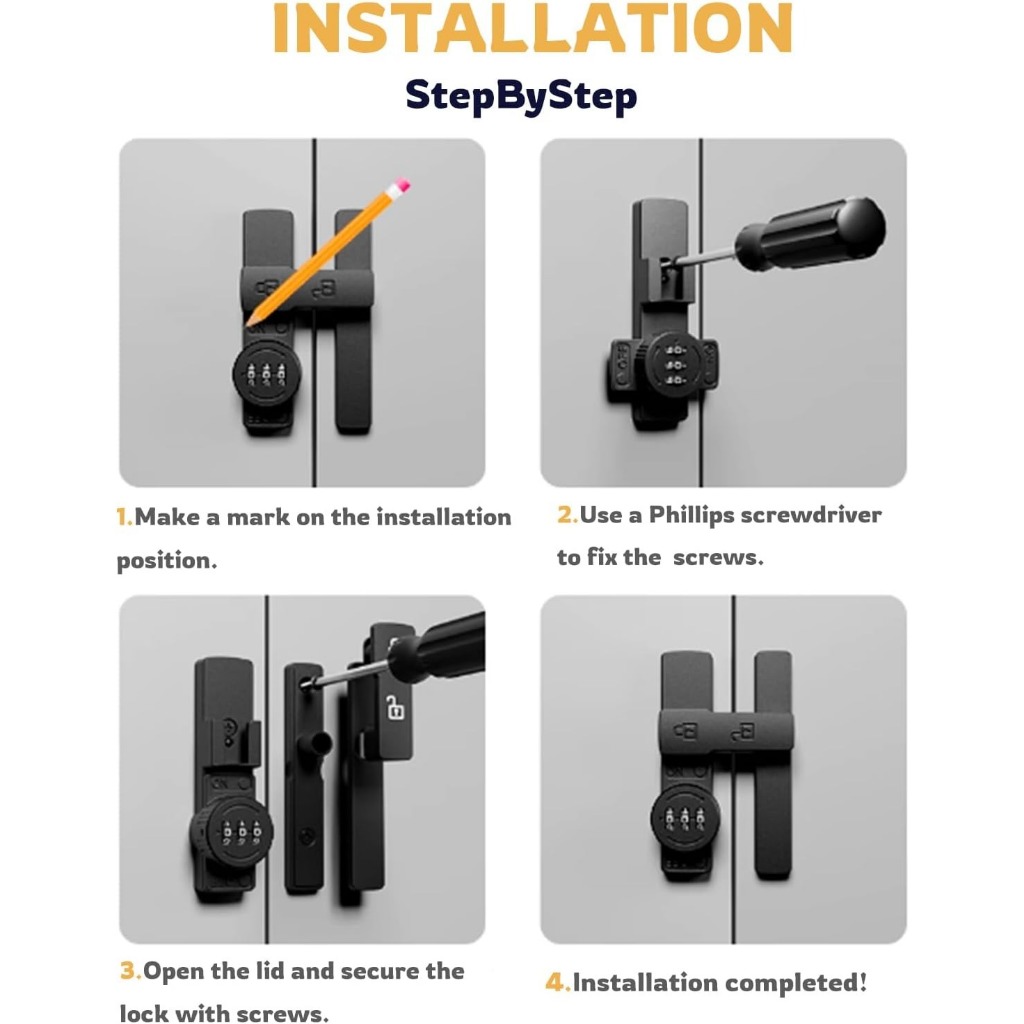 INSTALLATION

StepByStep

1.Make a mark on the installation position.

2.Use a Phillips screwdriver to fix the  screws.

3.Open the lid and secure the lock with screws.

4.Installation completed!