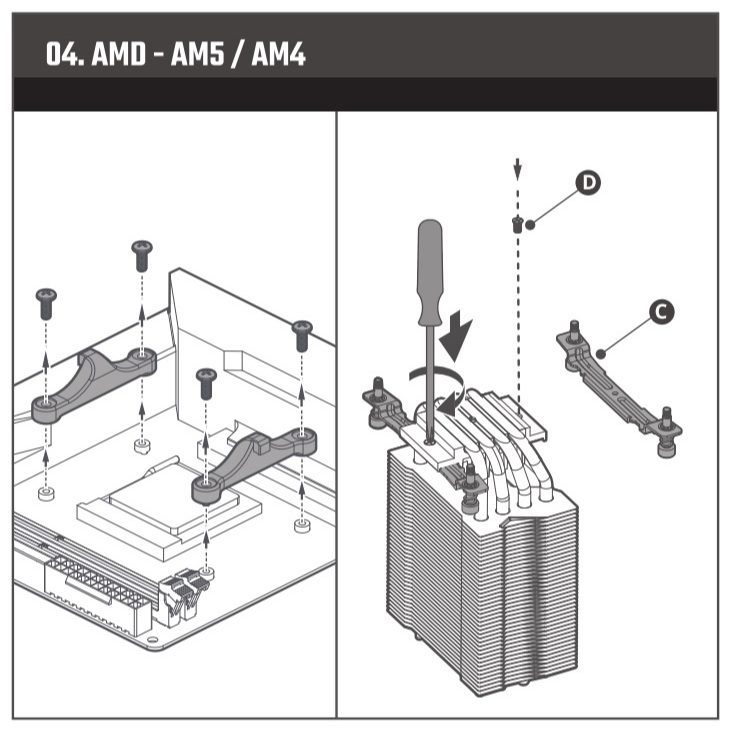 04. AMD - AM5 / AM4

D

C