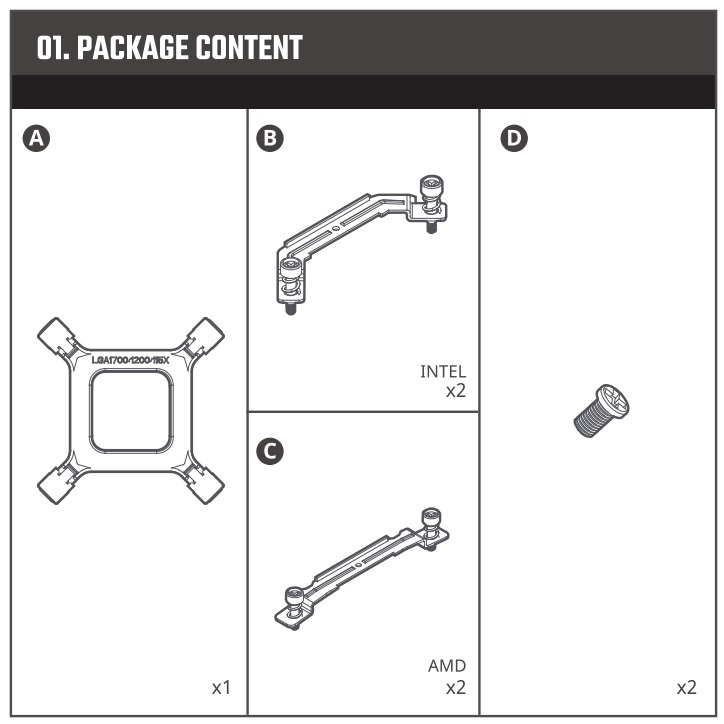 01. PACKAGE CONTENT

A

LGA1700/1200/115X

x1

B

INTEL
x2

C

AMD
x2

D

x2