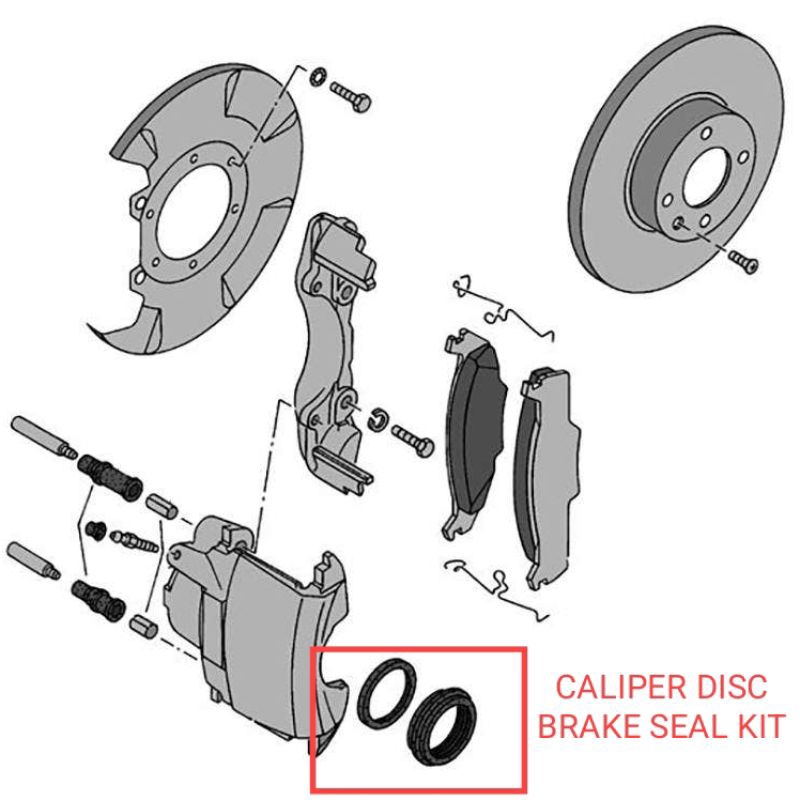 CALIPER DISC BRAKE SEAL KIT