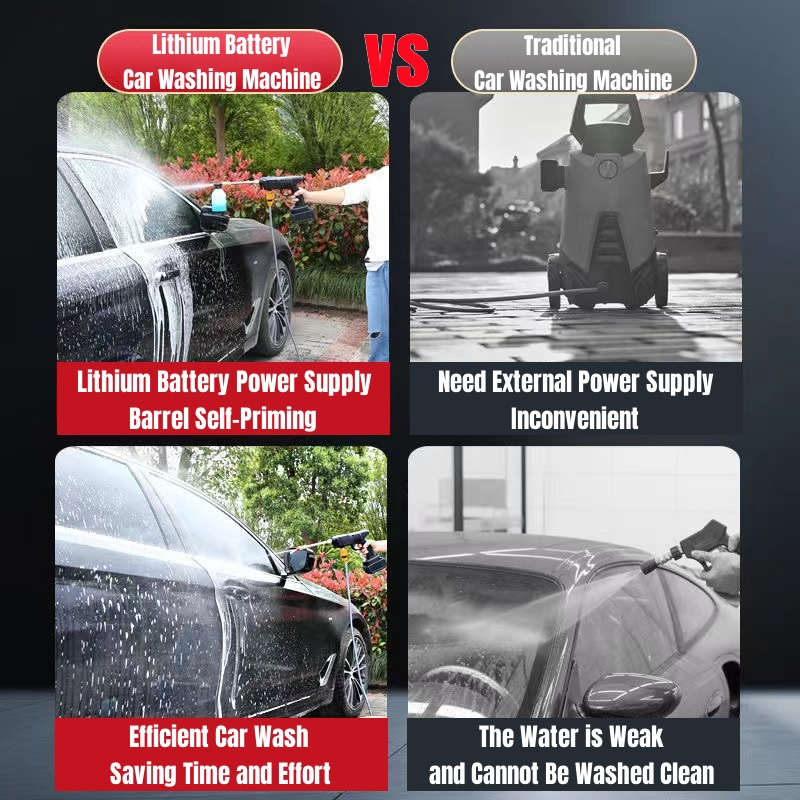 Lithium Battery Car Washing Machine

VS

Traditional Car Washing Machine

Lithium Battery Power Supply
Barrel Self-Priming

Need External Power Supply
Inconvenient

Efficient Car Wash
Saving Time and Effort

The Water is Weak
and Cannot Be Washed Clean