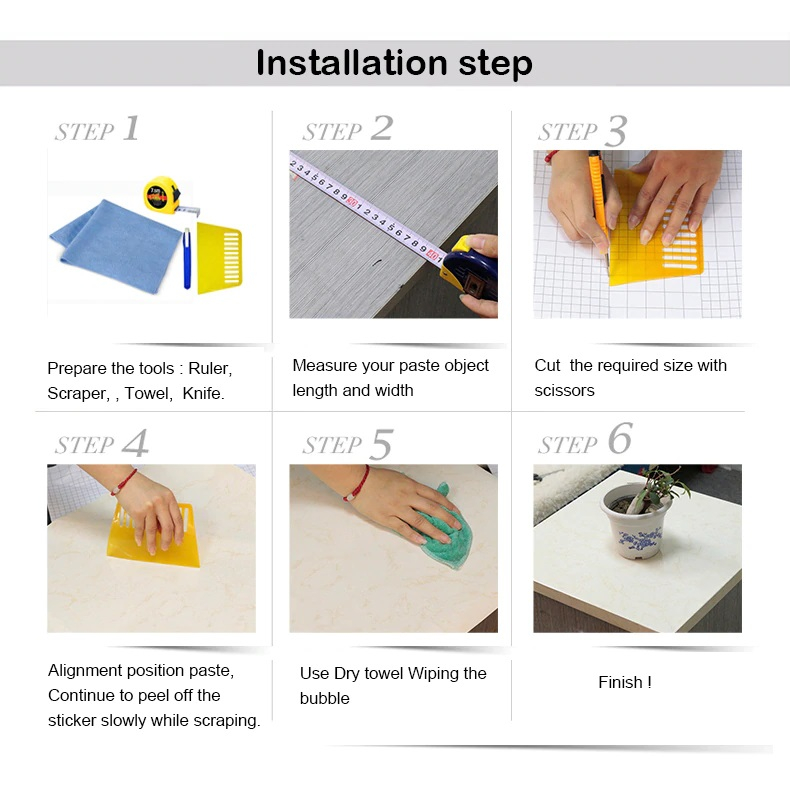 Installation step

STEP 1

Prepare the tools : Ruler, Scraper, , Towel, Knife.

STEP 2

Measure your paste object length and width

STEP 3

Cut the required size with scissors

STEP 4

Alignment position paste, Continue to peel off the sticker slowly while scraping.

STEP 5

Use Dry towel Wiping the bubble

STEP 6

Finish !