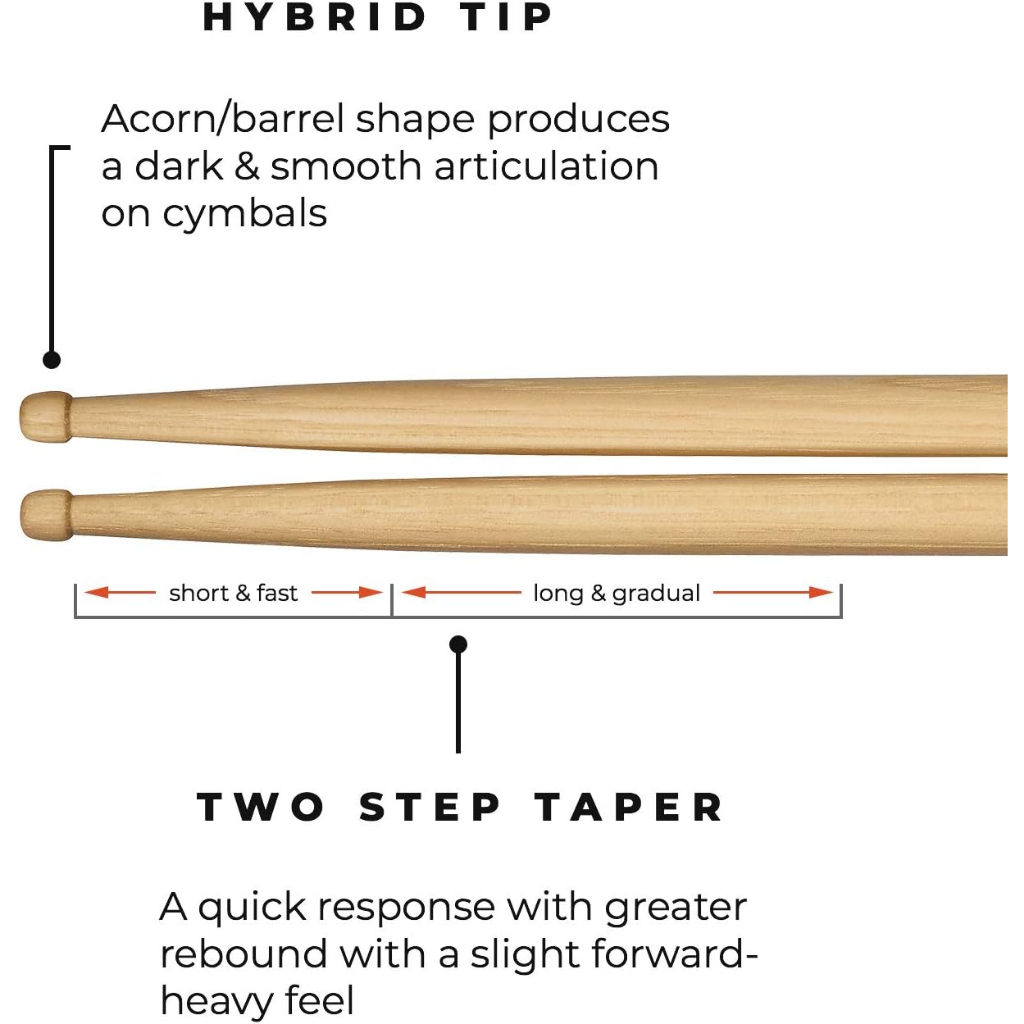 HYBRID TIP

Acorn/barrel shape produces a dark & smooth articulation on cymbals

short & fast

long & gradual

TWO STEP TAPER

A quick response with greater rebound with a slight forward-heavy feel