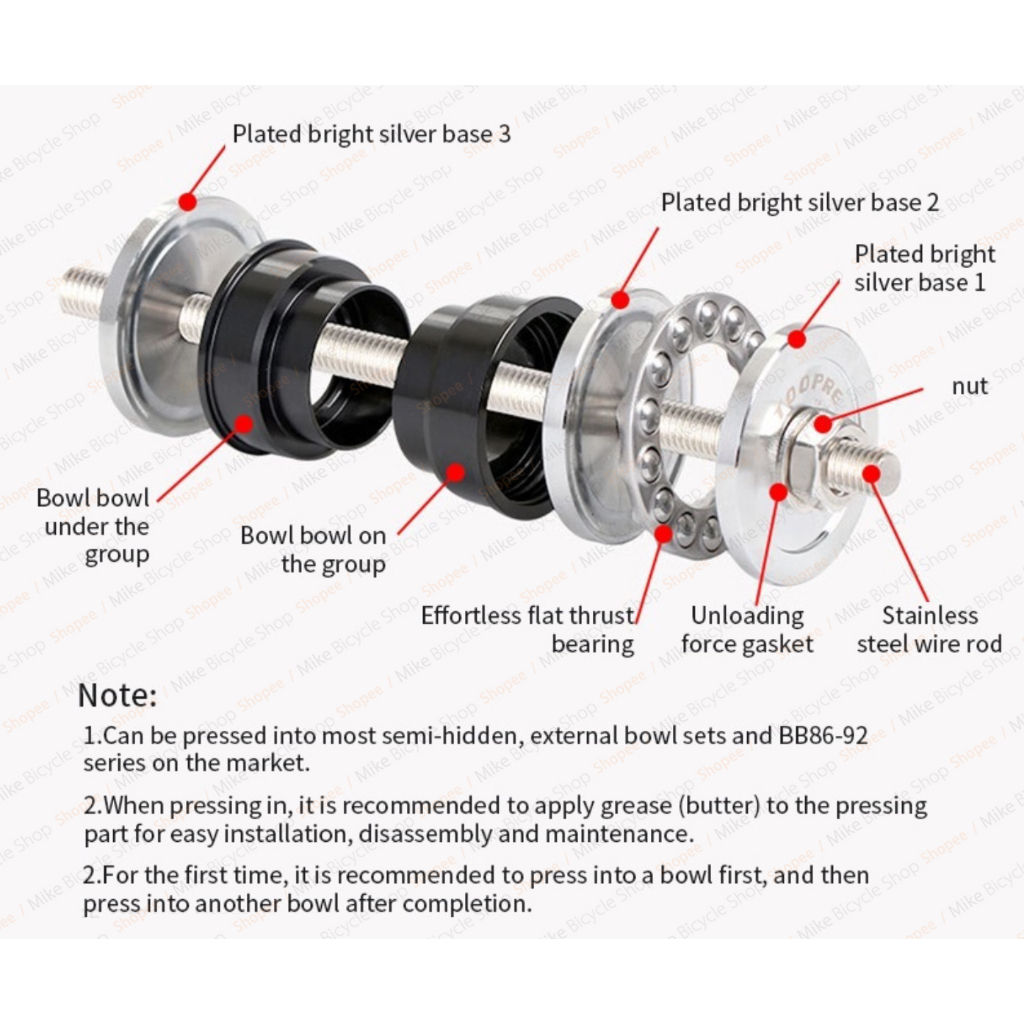 Plated bright silver base 3

Plated bright silver base 2

Plated bright silver base 1

nut

TOOPRE

Bowl bowl under the group

Bowl bowl on the group

Effortless flat thrust bearing

Unloading force gasket

Stainless steel wire rod

Note:

1.Can be pressed into most semi-hidden, external bowl sets and BB86-92 series on the market.

2.When pressing in, it is recommended to apply grease (butter) to the pressing part for easy installation, disassembly and maintenance.

2.For the first time, it is recommended to press into a bowl first, and then press into another bowl after completion.

Shopee / Mike Bicycle Shop