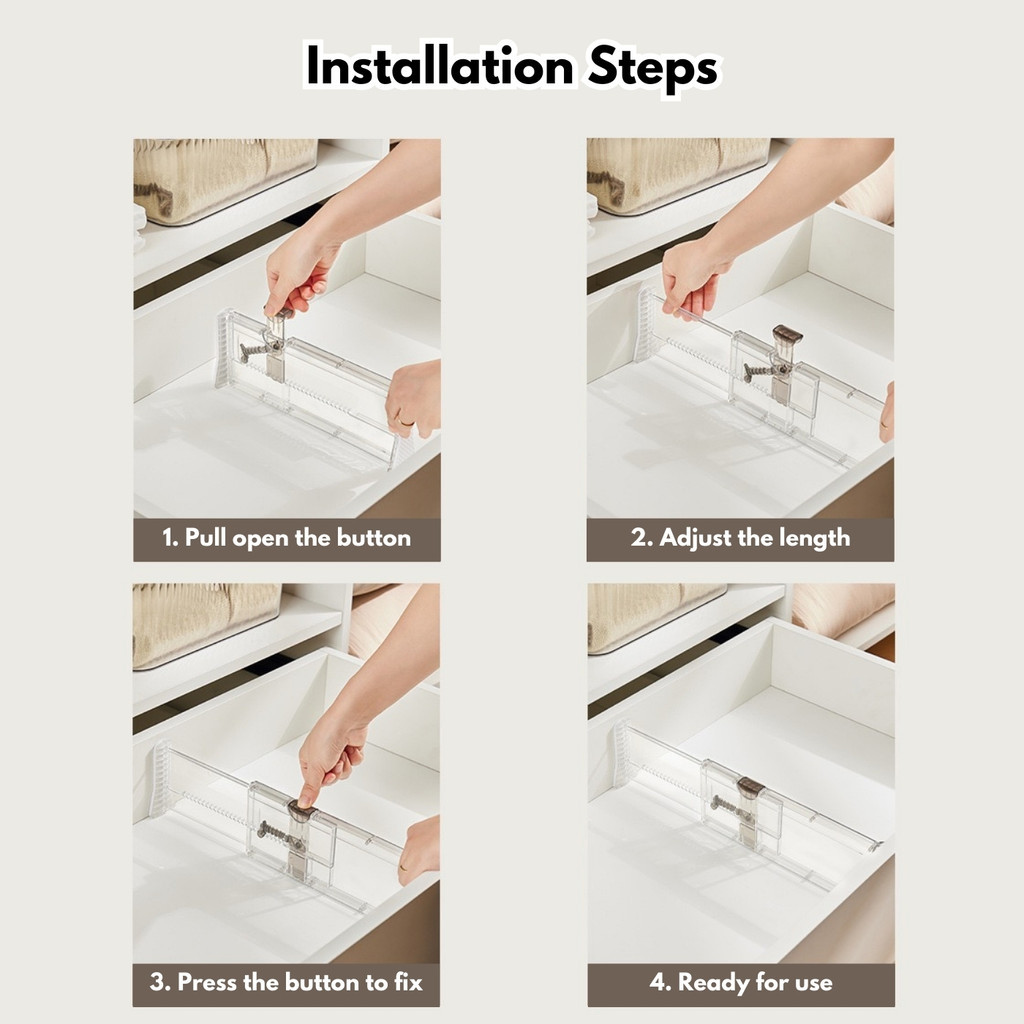 Installation Steps

1. Pull open the button

2. Adjust the length

3. Press the button to fix

4. Ready for use