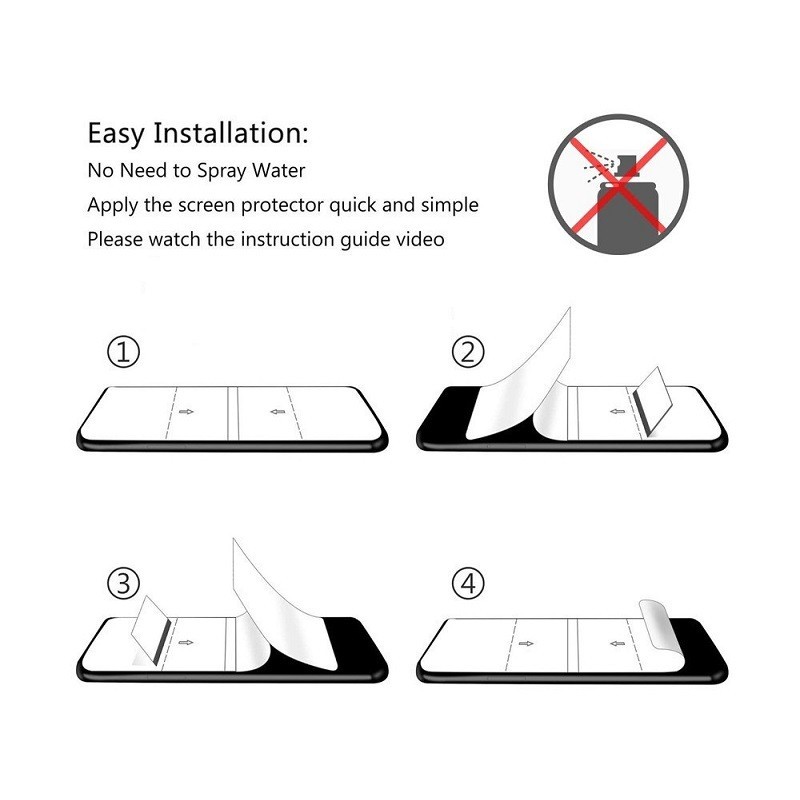 Easy Installation:
No Need to Spray Water
Apply the screen protector quick and simple
Please watch the instruction guide video

①

②

③

④