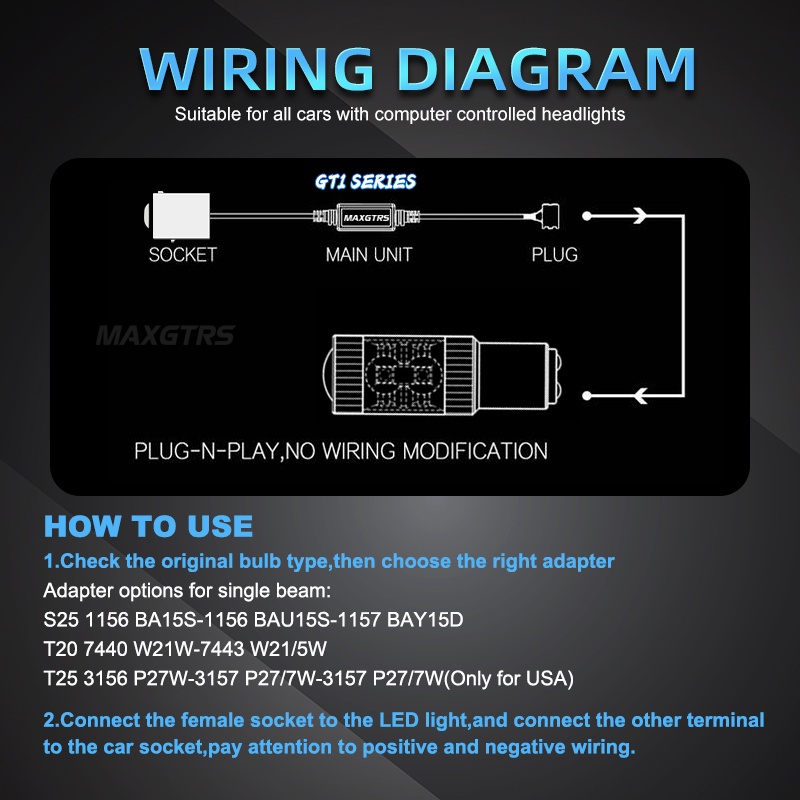 WIRING DIAGRAM
Suitable for all cars with computer controlled headlights

GT1 SERIES

MAXGTRS

SOCKET
MAIN UNIT
PLUG

MAXGTRS

PLUG-N-PLAY,NO WIRING MODIFICATION

HOW TO USE
1.Check the original bulb type,then choose the right adapter
Adapter options for single beam:
S25 1156 BA15S-1156 BAU15S-1157 BAY15D
T20 7440 W21W-7443 W21/5W
T25 3156 P27W-3157 P27/7W-3157 P27/7W(Only for USA)

2.Connect the female socket to the LED light,and connect the other terminal to the car socket,pay attention to positive and negative wiring.