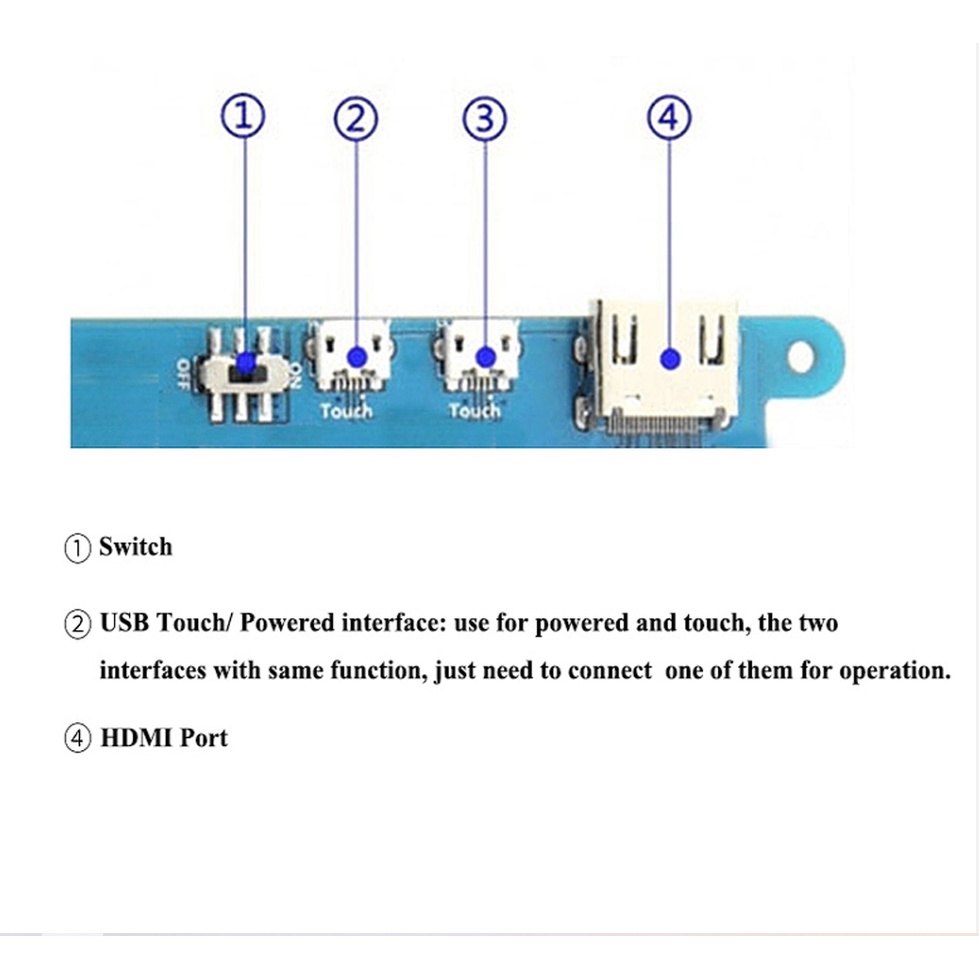 ① ② ③ ④

OFF ON Touch Touch

① Switch

② USB Touch/ Powered interface: use for powered and touch, the two interfaces with same function, just need to connect one of them for operation.

④ HDMI Port