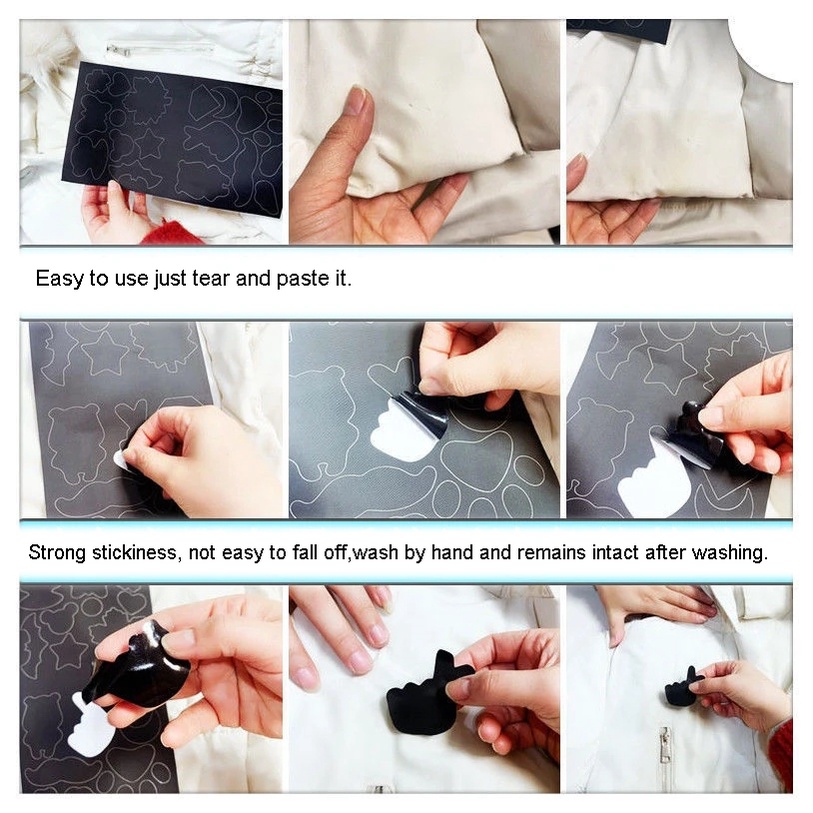 Easy to use just tear and paste it.

Strong stickiness, not easy to fall off,wash by hand and remains intact after washing.