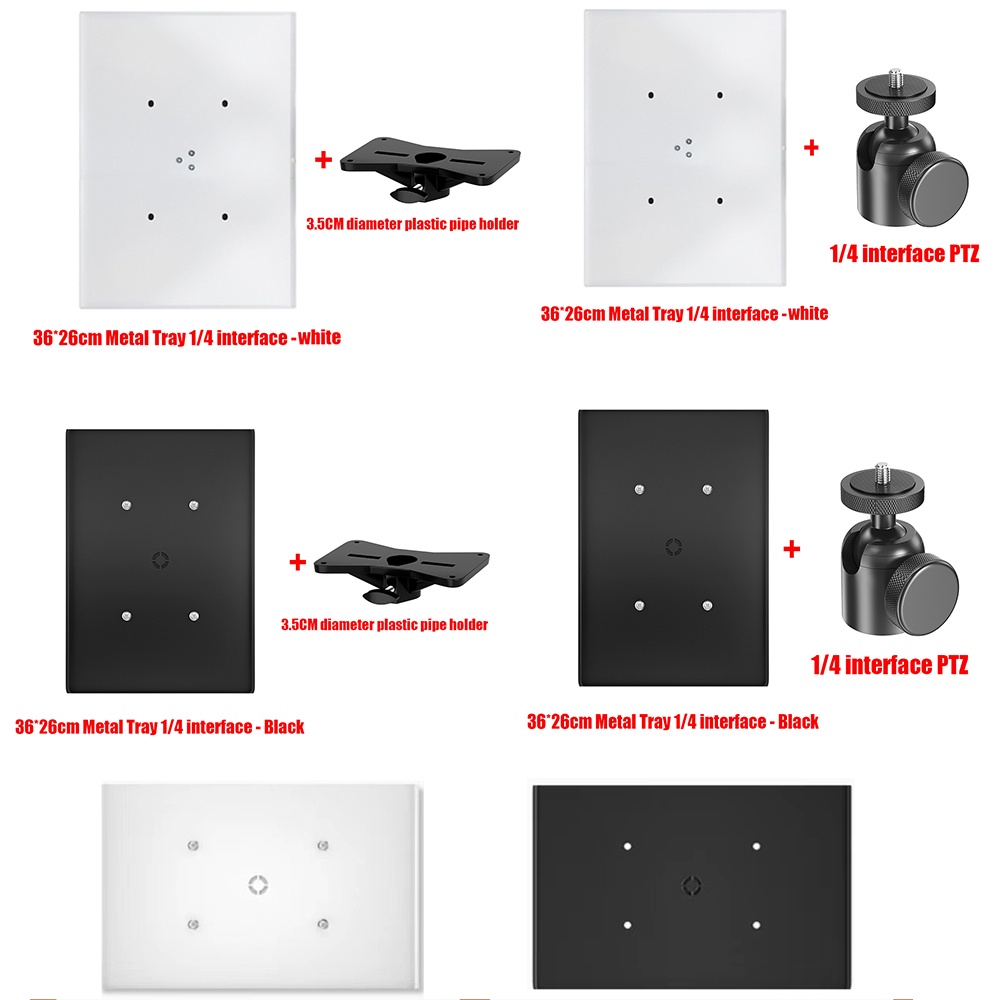 +

3.5CM diameter plastic pipe holder

36*26cm Metal Tray 1/4 interface - white

+

1/4 interface PTZ

36*26cm Metal Tray 1/4 interface - white

+

3.5CM diameter plastic pipe holder

36*26cm Metal Tray 1/4 interface - Black

+

1/4 interface PTZ

36*26cm Metal Tray 1/4 interface - Black