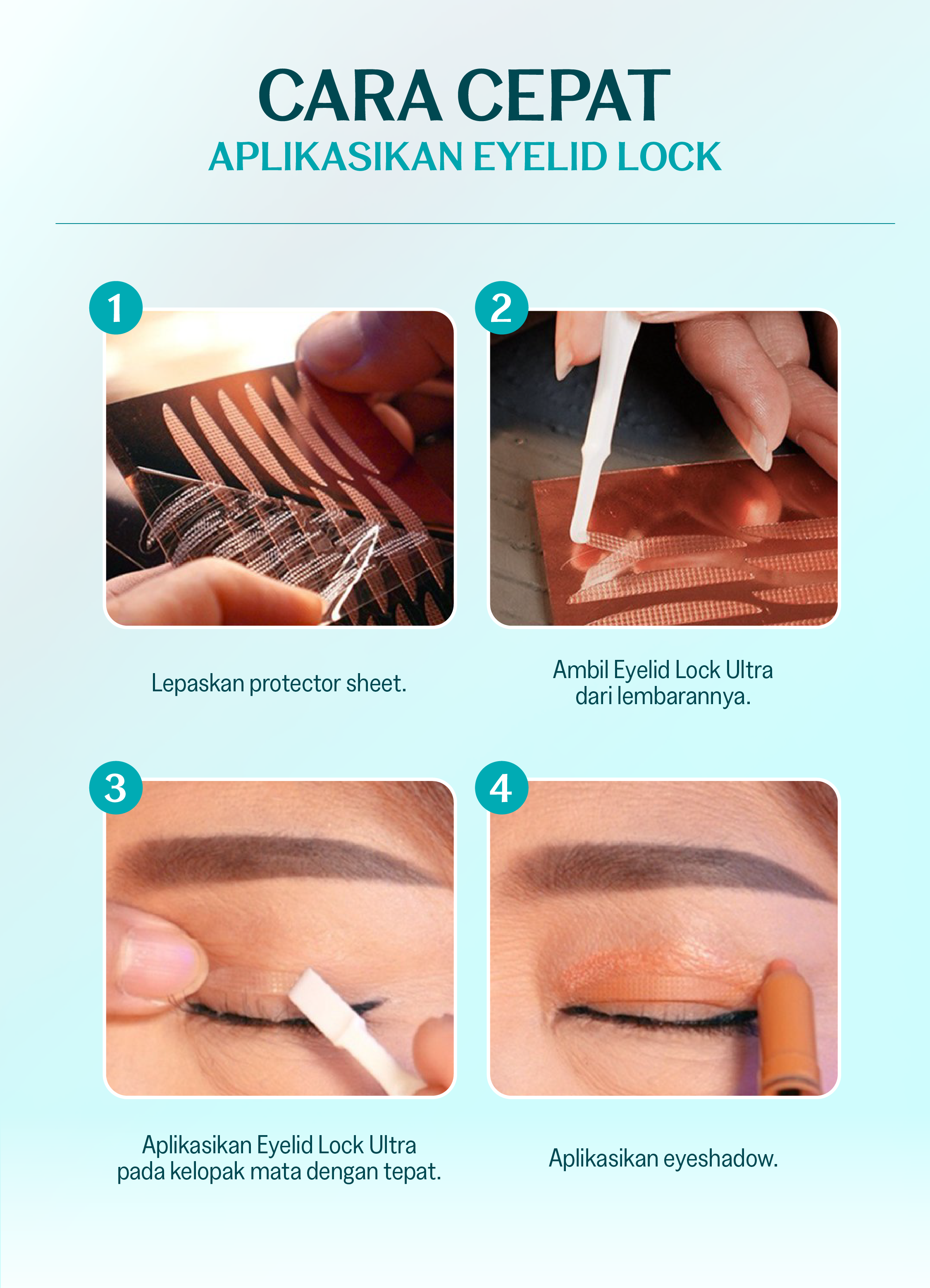 CARA CEPAT
APLIKASIKAN EYELID LOCK

1

Lepaskan protector sheet.

2

Ambil Eyelid Lock Ultra dari lembarannya.

3

Aplikasikan Eyelid Lock Ultra pada kelopak mata dengan tepat.

4

Aplikasikan eyeshadow.