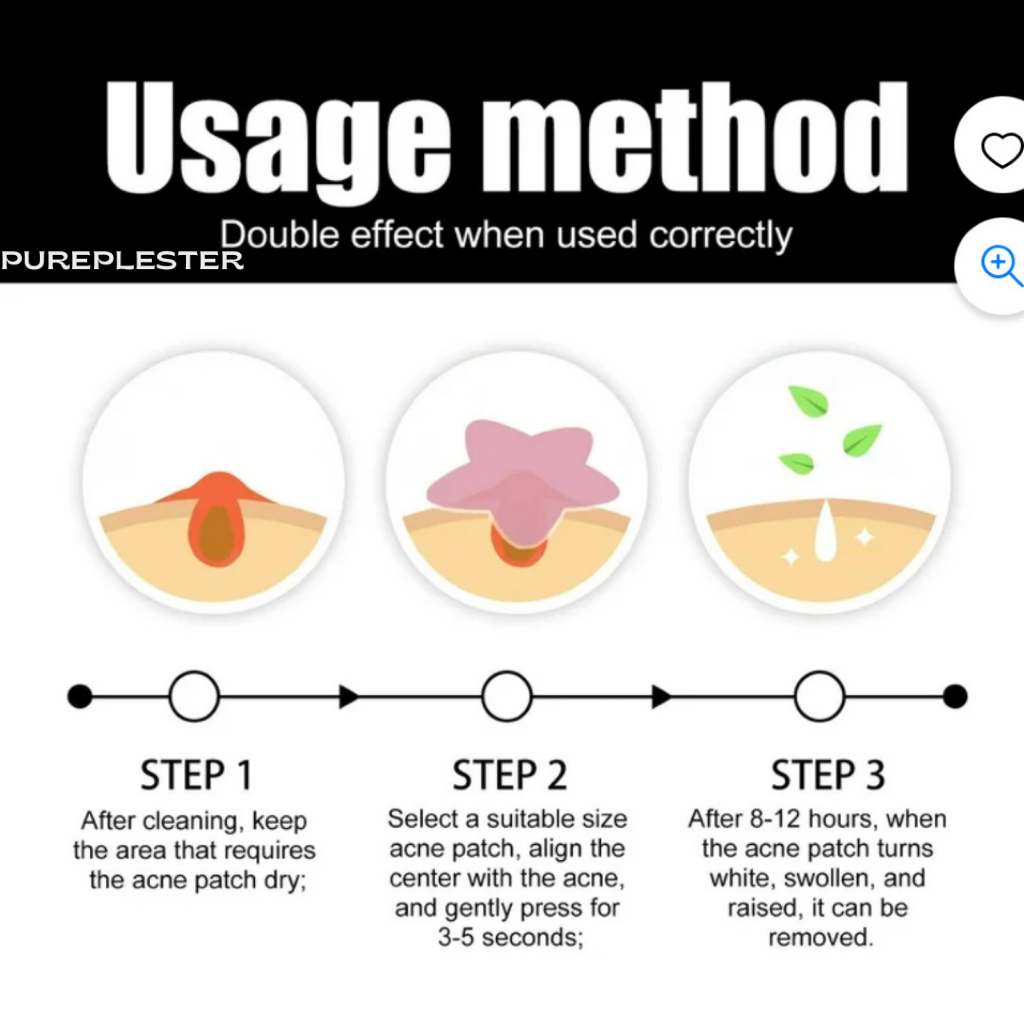 Usage method

Double effect when used correctly

PUREPLESTER

STEP 1

After cleaning, keep the area that requires the acne patch dry;

STEP 2

Select a suitable size acne patch, align the center with the acne, and gently press for 3-5 seconds;

STEP 3

After 8-12 hours, when the acne patch turns white, swollen, and raised, it can be removed.