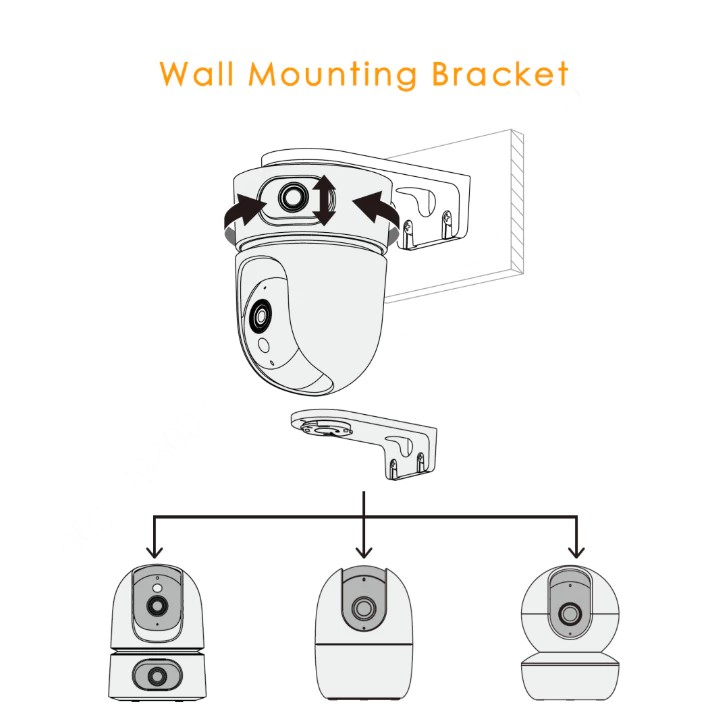 Wall Mounting Bracket