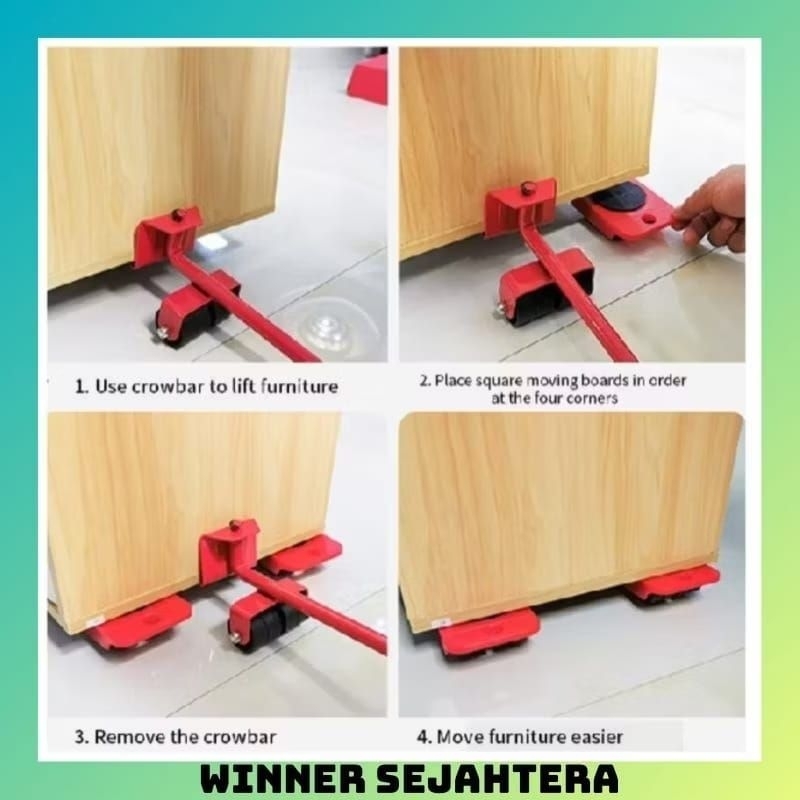 1. Use crowbar to lift furniture

2. Place square moving boards in order at the four corners

3. Remove the crowbar

4. Move furniture easier

WINNER SEJAHTERA