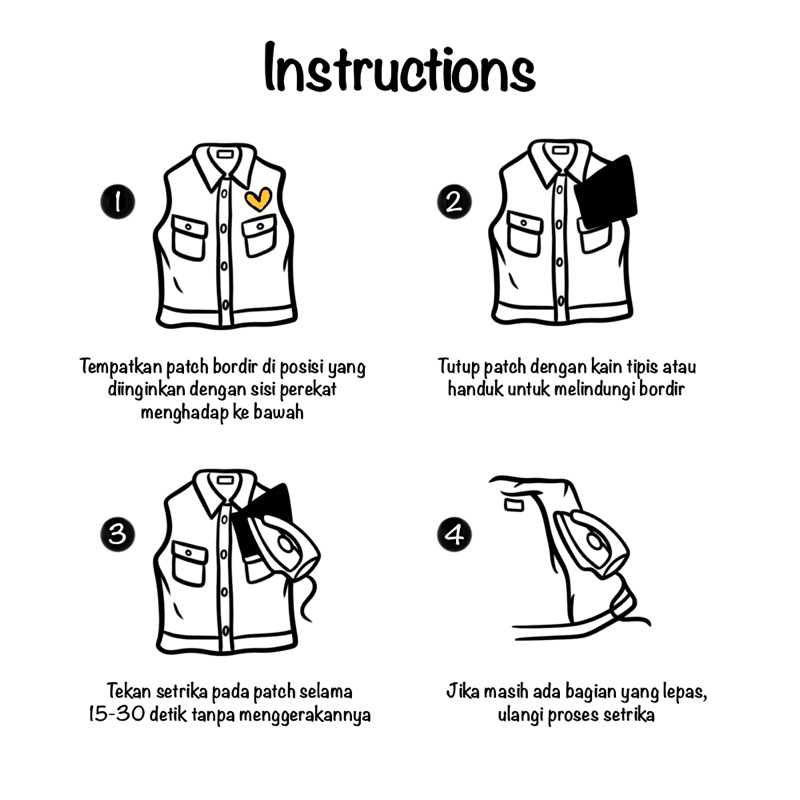 Instructions

1

Tempatkan patch bordir di posisi yang diinginkan dengan sisi perekat menghadap ke bawah

2

Tutup patch dengan kain tipis atau handuk untuk melindungi bordir

3

Tekan setrika pada patch selama 15-30 detik tanpa menggerakannya

4

Jika masih ada bagian yang lepas, ulangi proses setrika