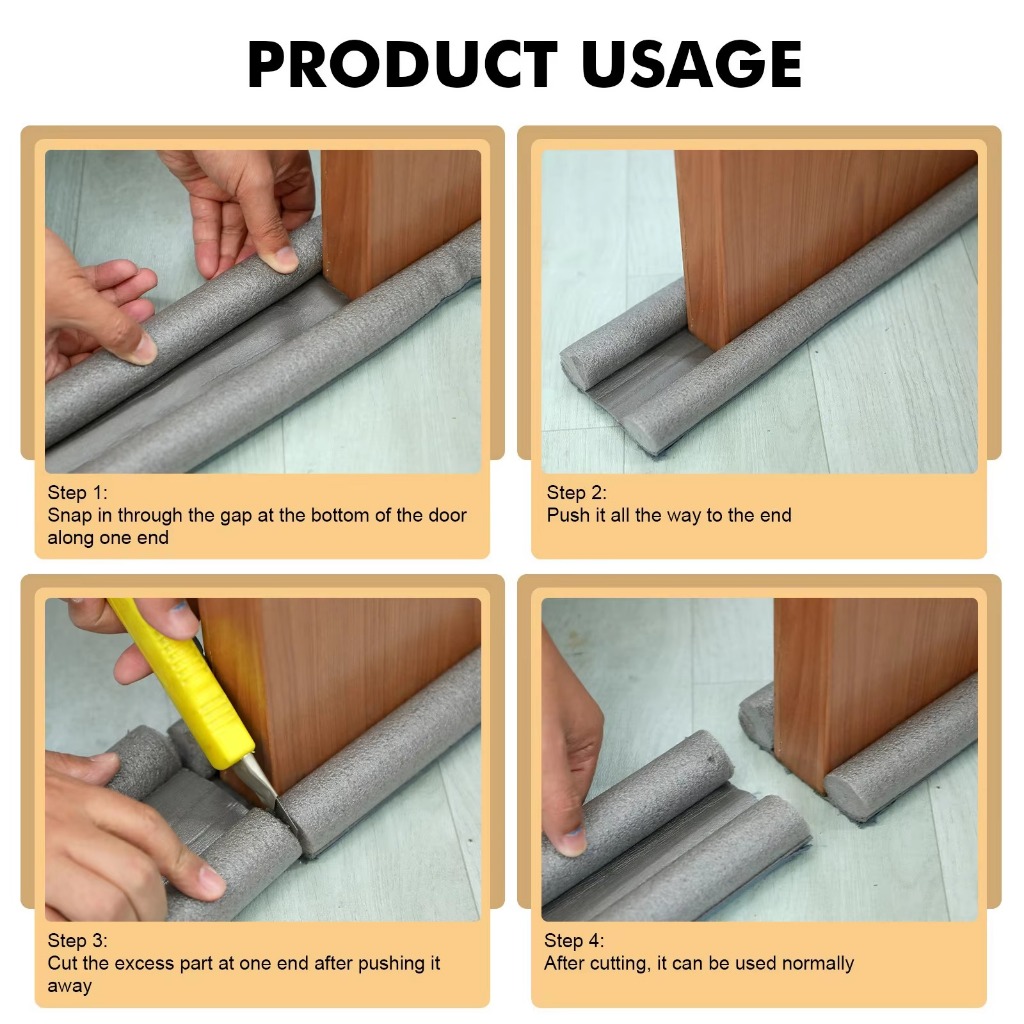 PRODUCT USAGE

Step 1:
Snap in through the gap at the bottom of the door along one end

Step 2:
Push it all the way to the end

Step 3:
Cut the excess part at one end after pushing it away

Step 4:
After cutting, it can be used normally