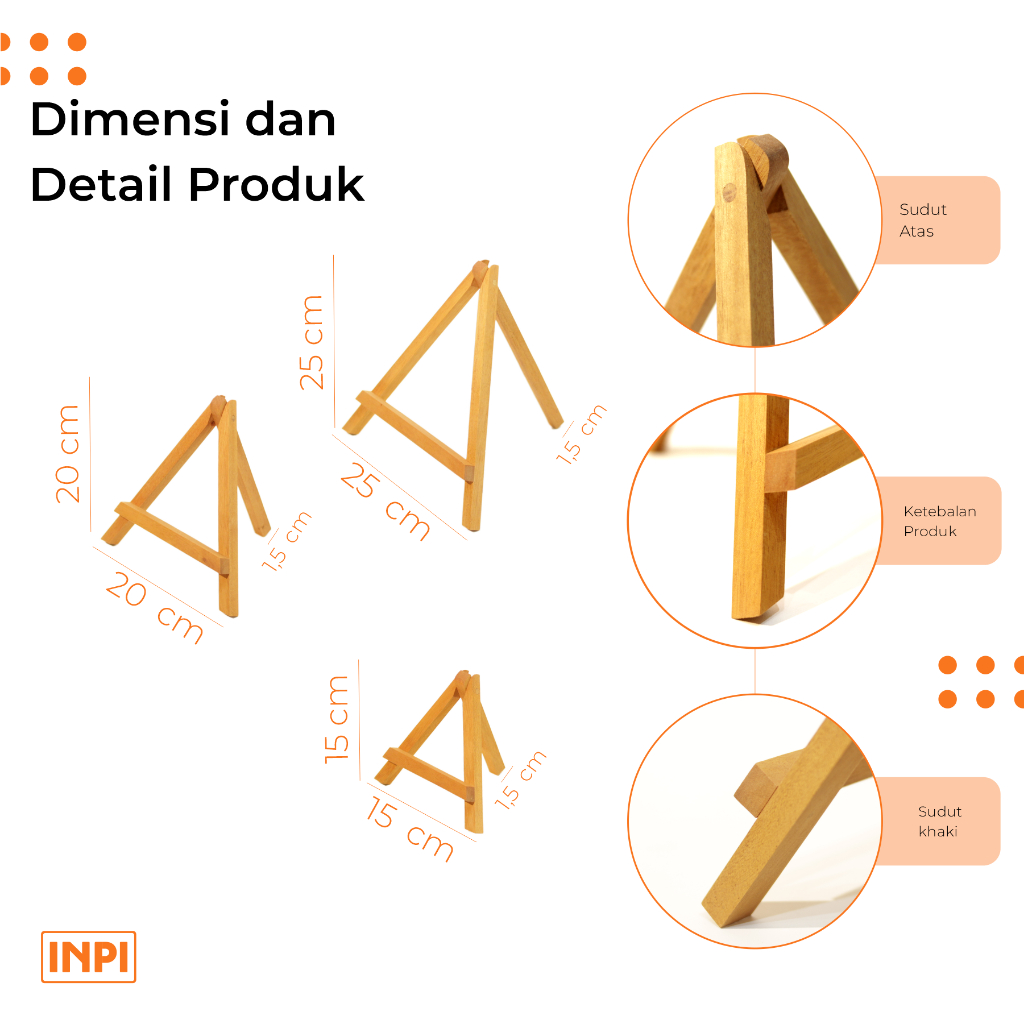 Dimensi dan Detail Produk

25 cm
25 cm
1,5 cm

20 cm
20 cm
1,5 cm

15 cm
15 cm
1,5 cm

Sudut Atas

Ketebalan Produk

Sudut khaki

INPI