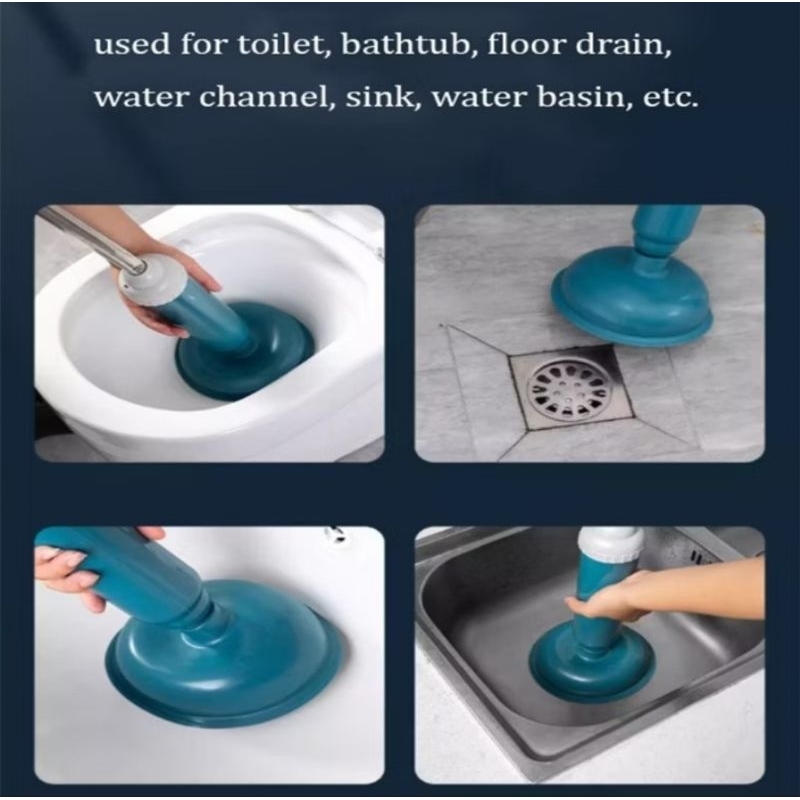 used for toilet, bathtub, floor drain, water channel, sink, water basin, etc.