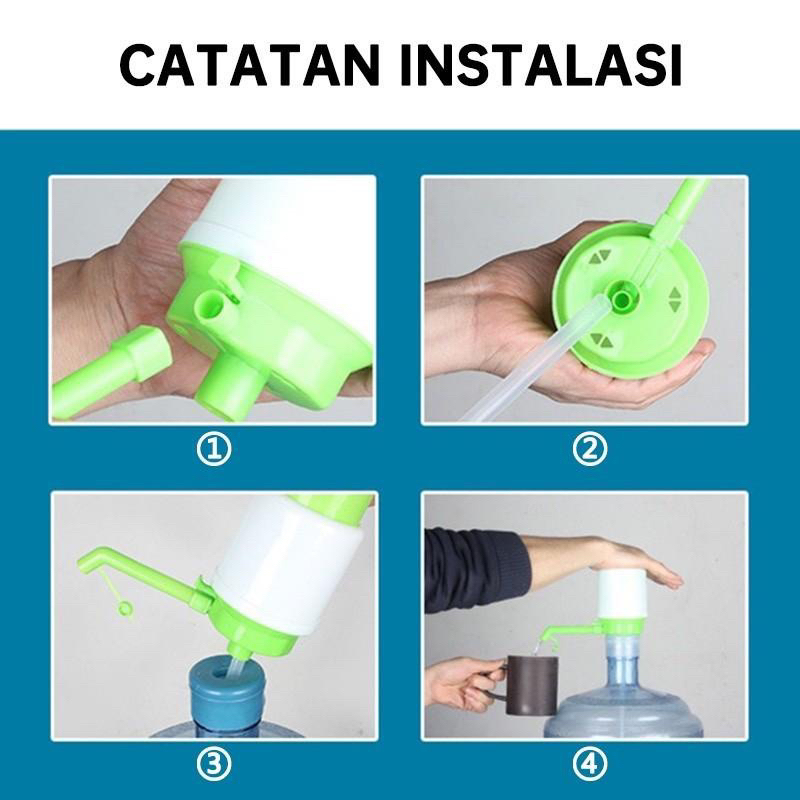 CATATAN INSTALASI

①

②

③

④