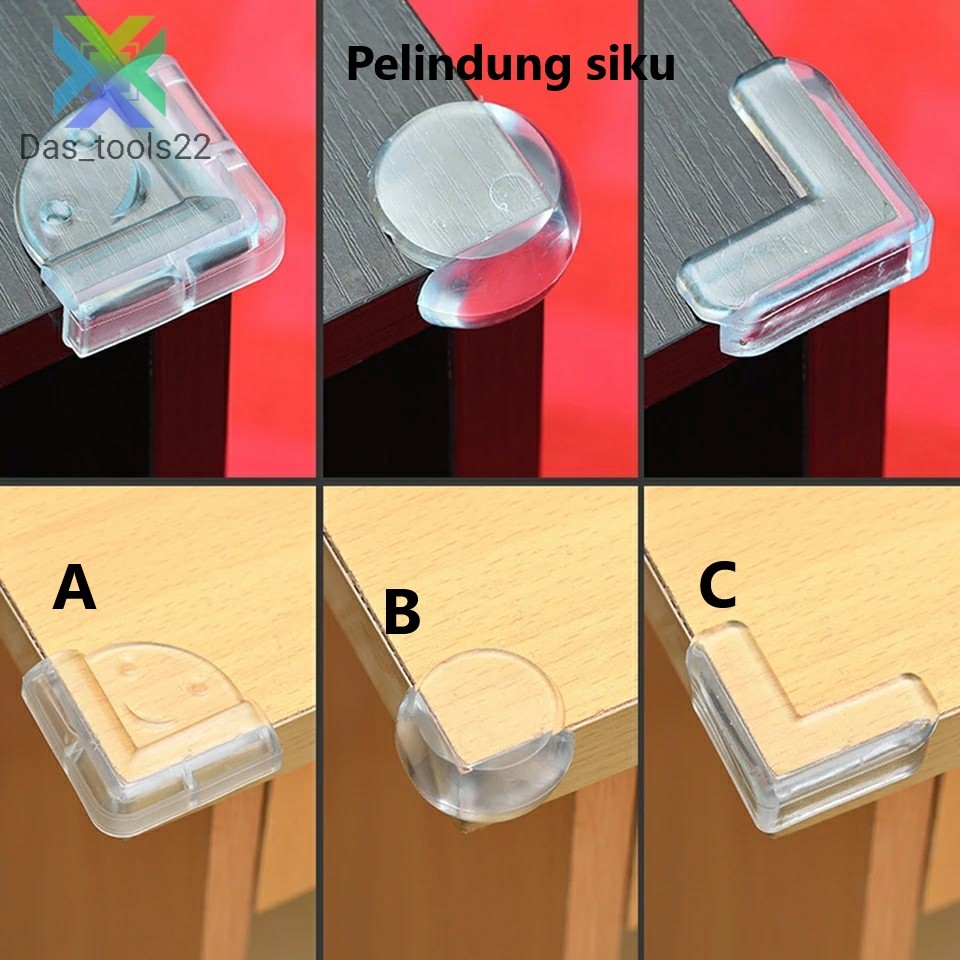 Das_tools22

Pelindung siku

A

B

C