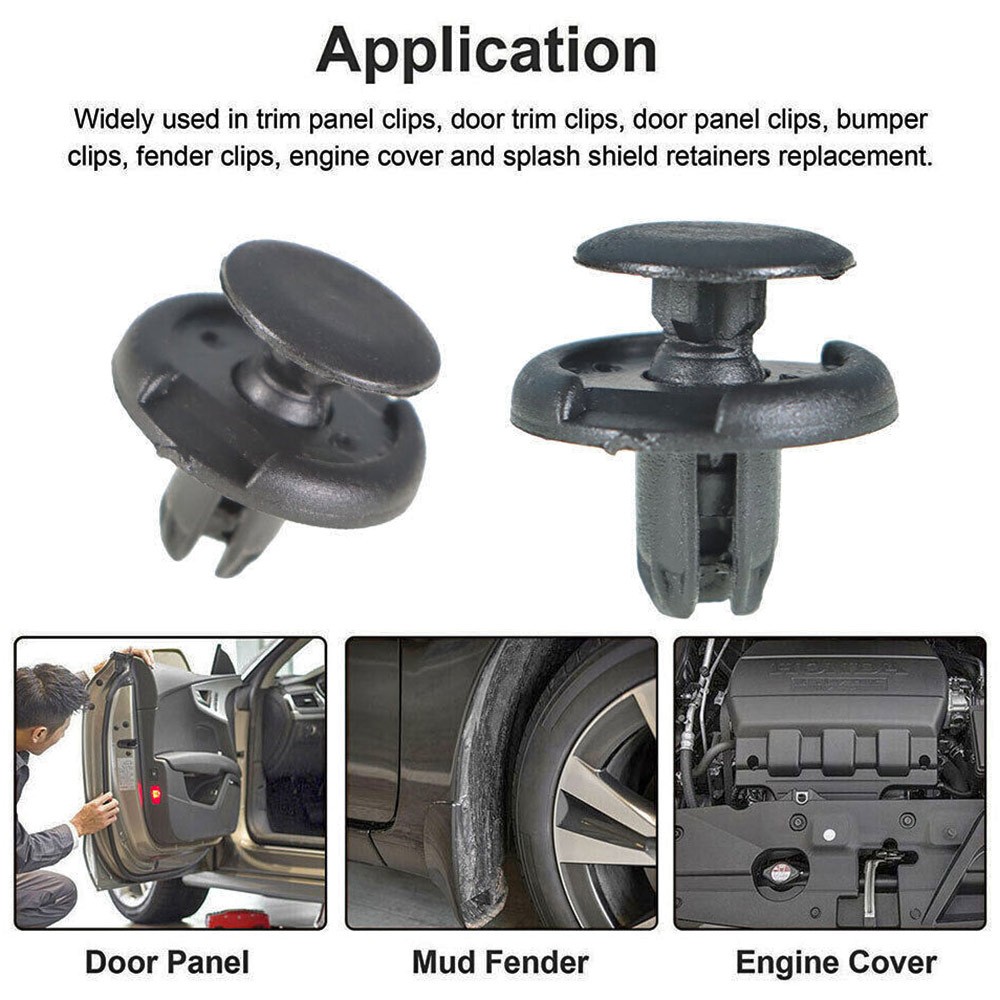 Application

Widely used in trim panel clips, door trim clips, door panel clips, bumper clips, fender clips, engine cover and splash shield retainers replacement.

Door Panel

Mud Fender

Engine Cover