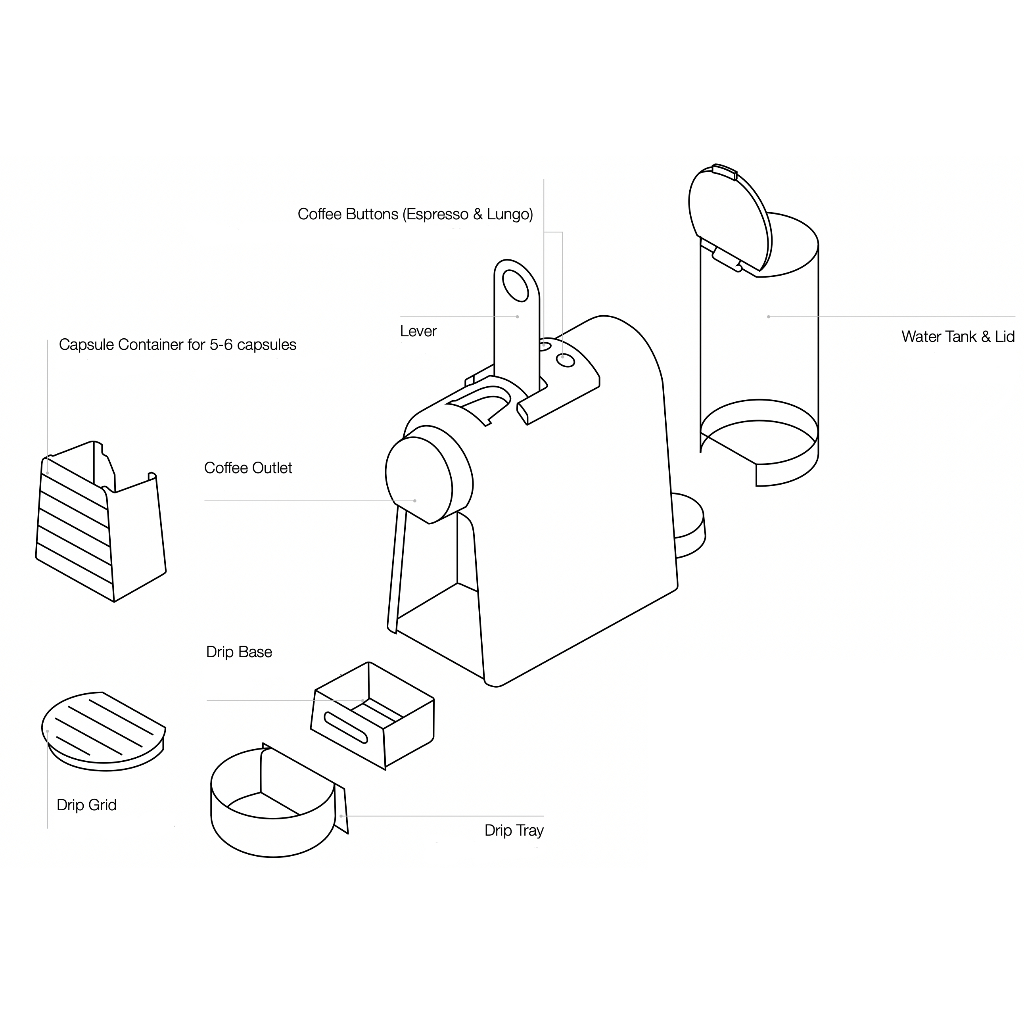 Coffee Buttons (Espresso & Lungo)

Lever

Water Tank & Lid

Capsule Container for 5-6 capsules

Coffee Outlet

Drip Base

Drip Grid

Drip Tray