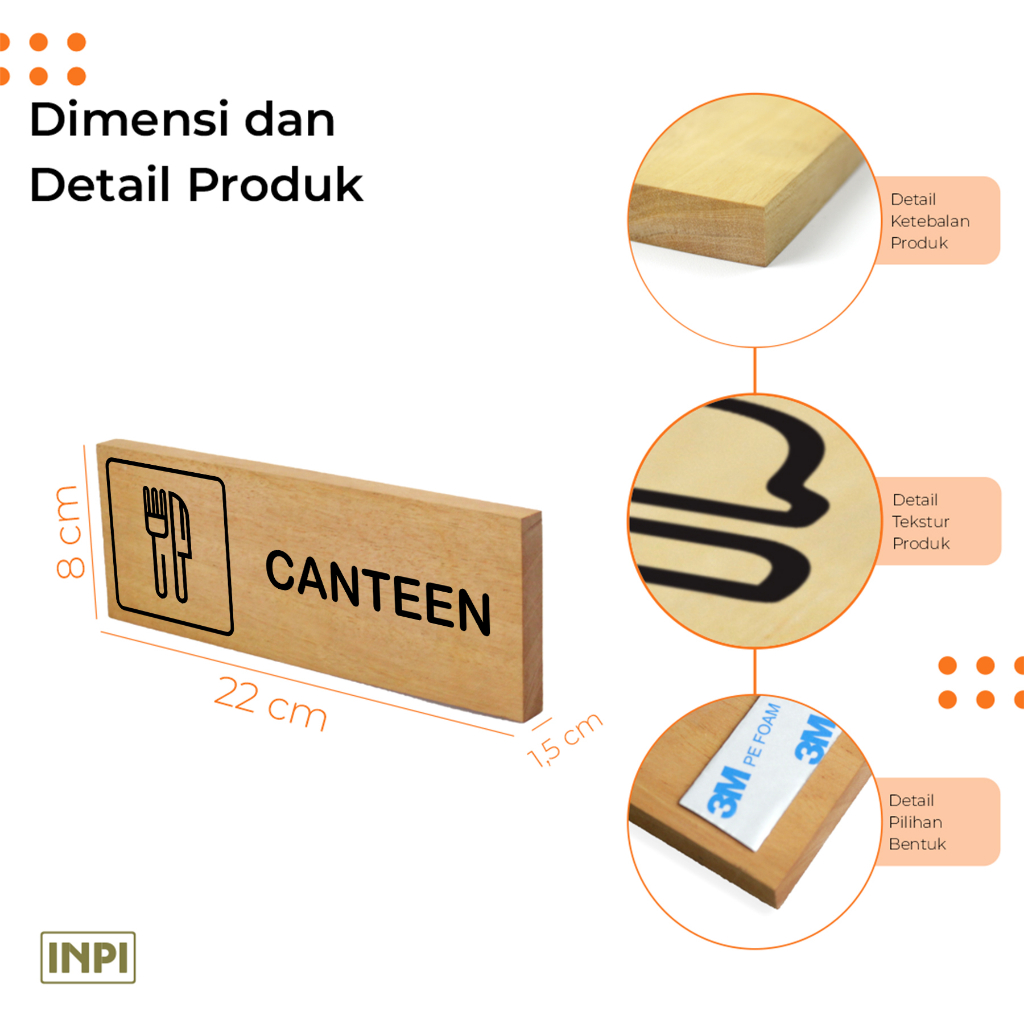 Dimensi dan Detail Produk

8 cm

CANTEEN

22 cm

1,5 cm

Detail Ketebalan Produk

Detail Tekstur Produk

3M PE FOAM 3M

Detail Pilihan Bentuk

INPI