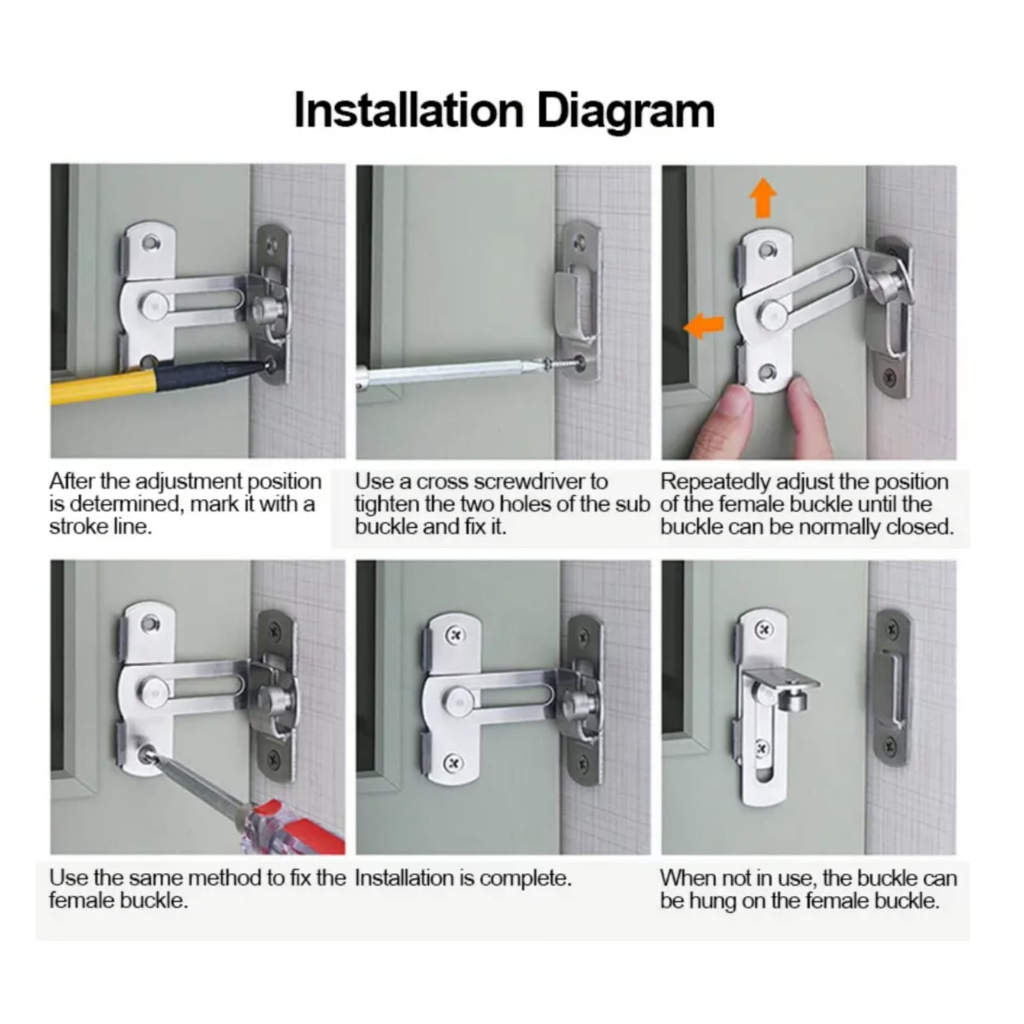 Installation Diagram

After the adjustment position is determined, mark it with a stroke line.

Use a cross screwdriver to tighten the two holes of the sub buckle and fix it.

Repeatedly adjust the position of the female buckle until the buckle can be normally closed.

Use the same method to fix the female buckle.

Installation is complete.

When not in use, the buckle can be hung on the female buckle.