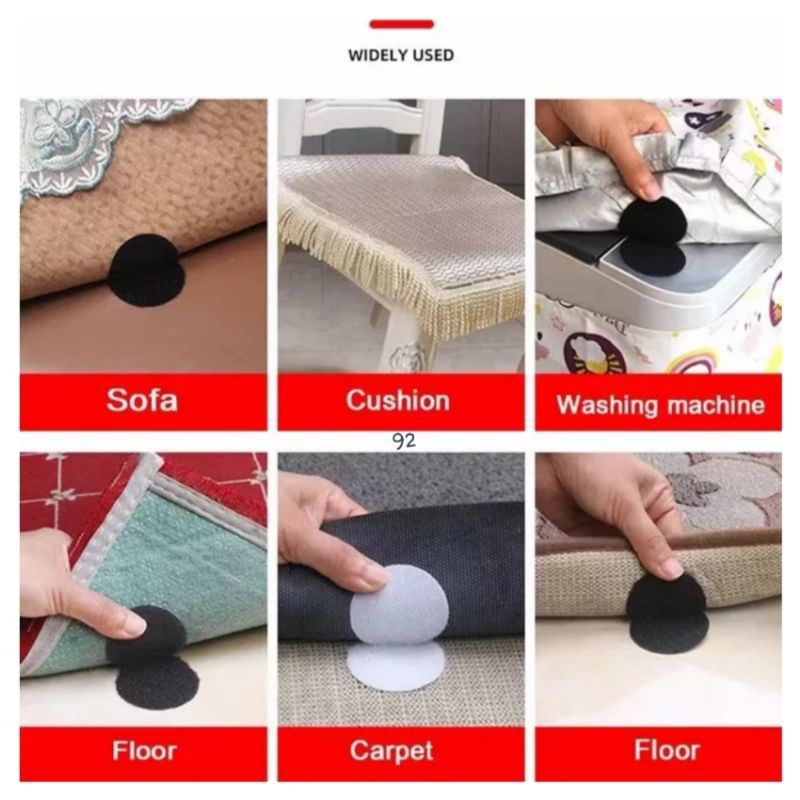 WIDELY USED

Sofa

Cushion

Washing machine

92

Floor

Carpet

Floor