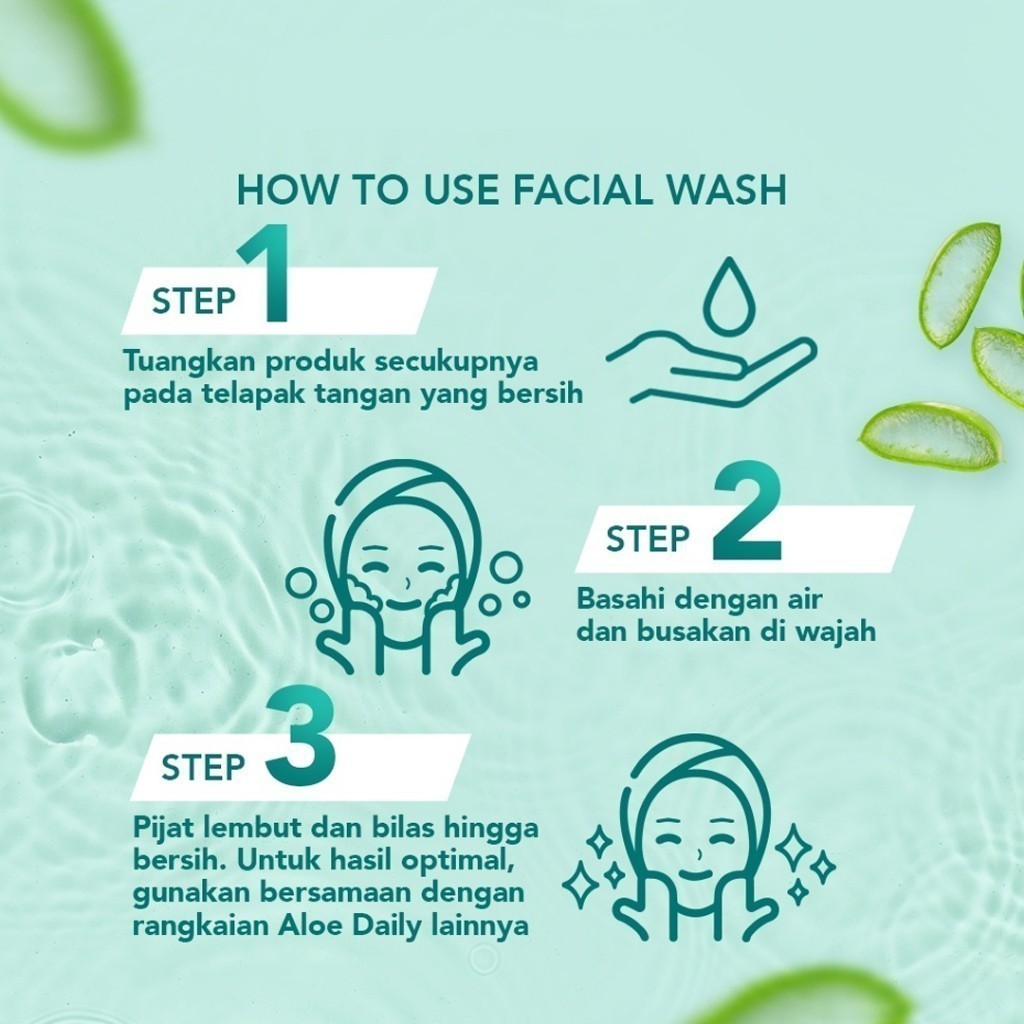 HOW TO USE FACIAL WASH

STEP 1

Tuangkan produk secukupnya pada telapak tangan yang bersih

STEP 2

Basahi dengan air dan busakan di wajah

STEP 3

Pijat lembut dan bilas hingga bersih. Untuk hasil optimal, gunakan bersamaan dengan rangkaian Aloe Daily lainnya