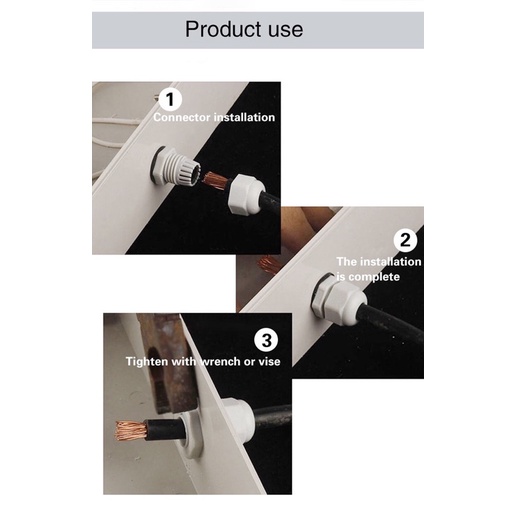 Product use

1
Connector installation

2
The installation is complete

3
Tighten with wrench or vise