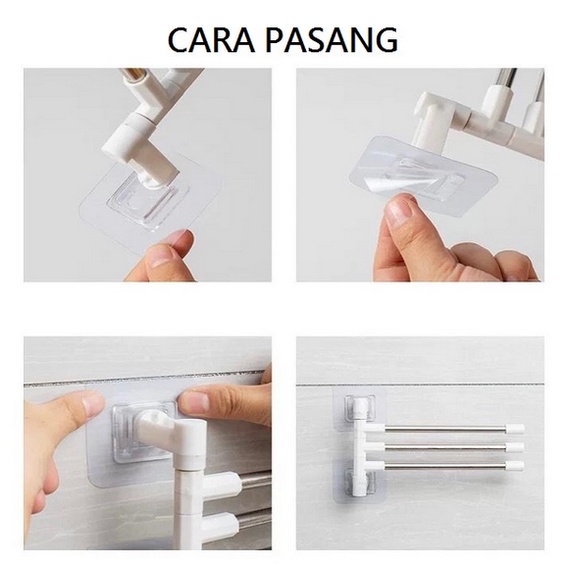 CARA PASANG