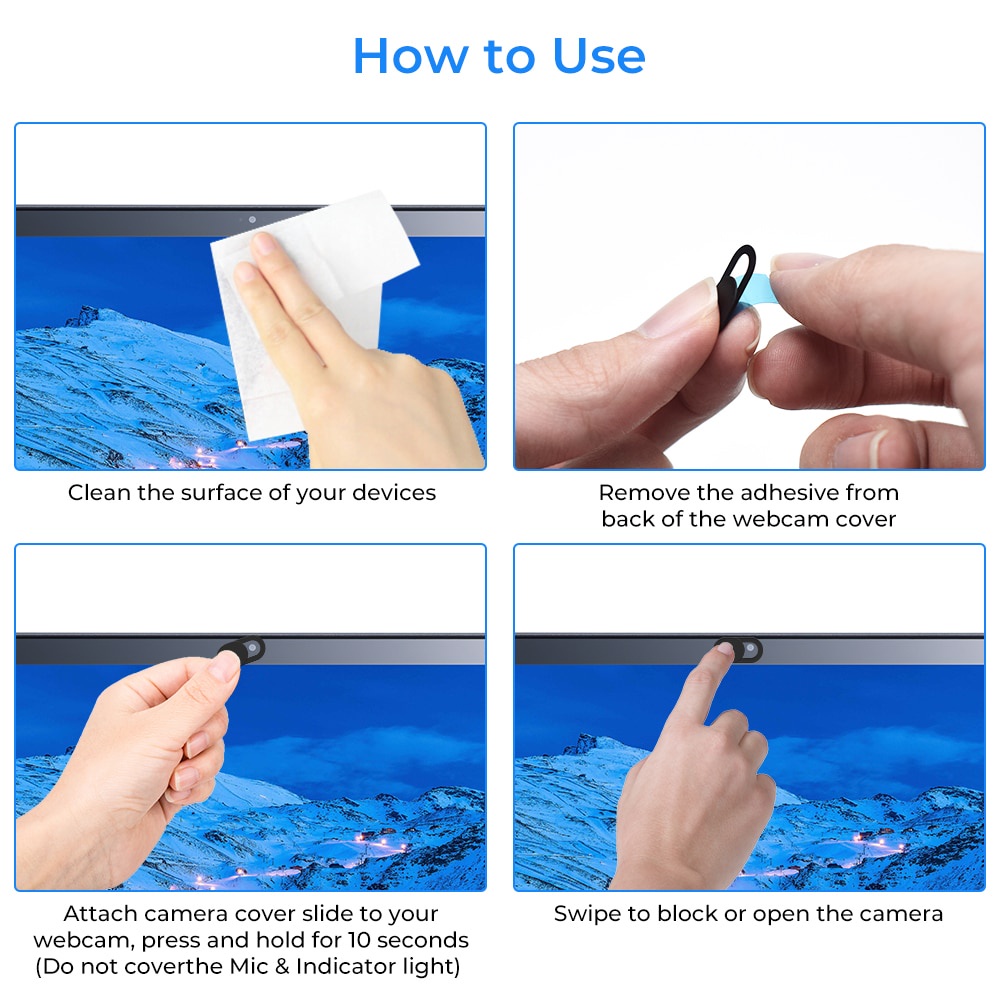 How to Use

Clean the surface of your devices

Remove the adhesive from back of the webcam cover

Attach camera cover slide to your webcam, press and hold for 10 seconds (Do not coverthe Mic & Indicator light)

Swipe to block or open the camera