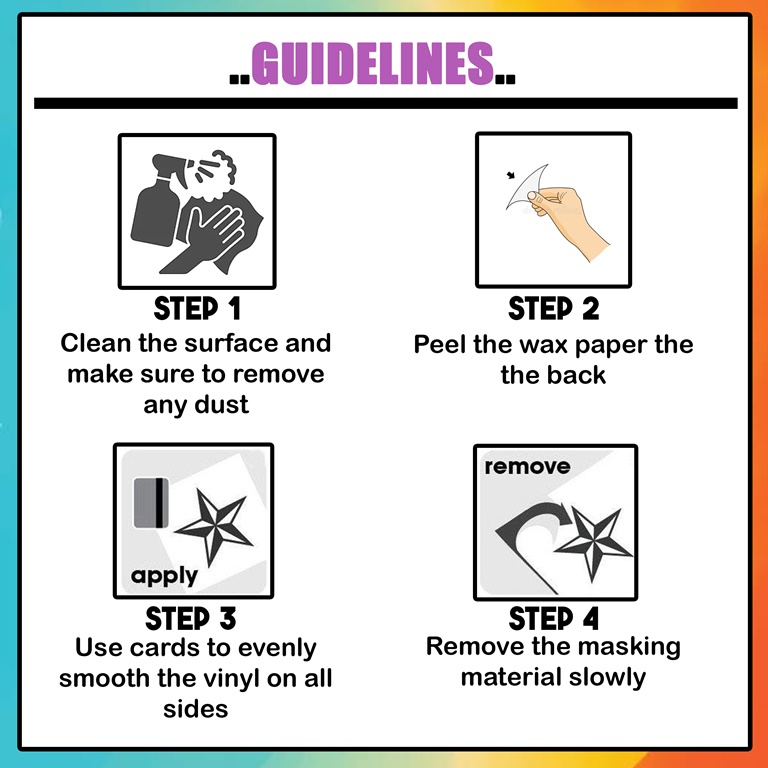 ..GUIDELINES..

STEP 1
Clean the surface and make sure to remove any dust

STEP 2
Peel the wax paper the the back

apply

STEP 3
Use cards to evenly smooth the vinyl on all sides

remove

STEP 4
Remove the masking material slowly