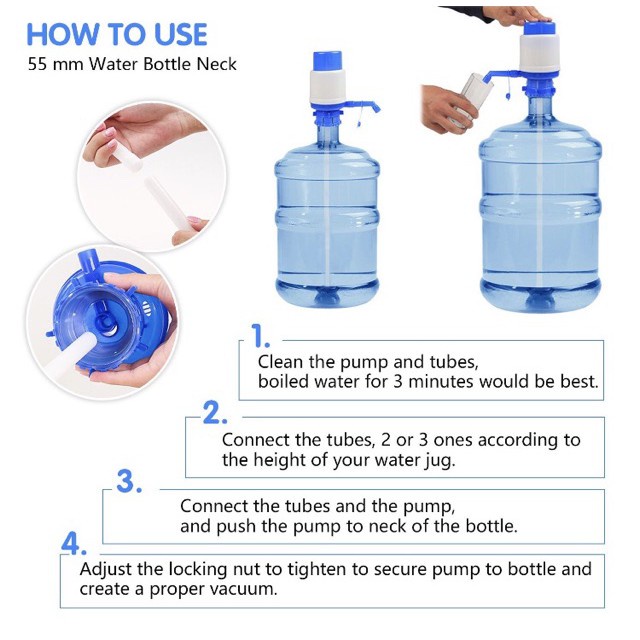 HOW TO USE
55 mm Water Bottle Neck

1.
Clean the pump and tubes, boiled water for 3 minutes would be best.

2.
Connect the tubes, 2 or 3 ones according to the height of your water jug.

3.
Connect the tubes and the pump, and push the pump to neck of the bottle.

4.
Adjust the locking nut to tighten to secure pump to bottle and create a proper vacuum.