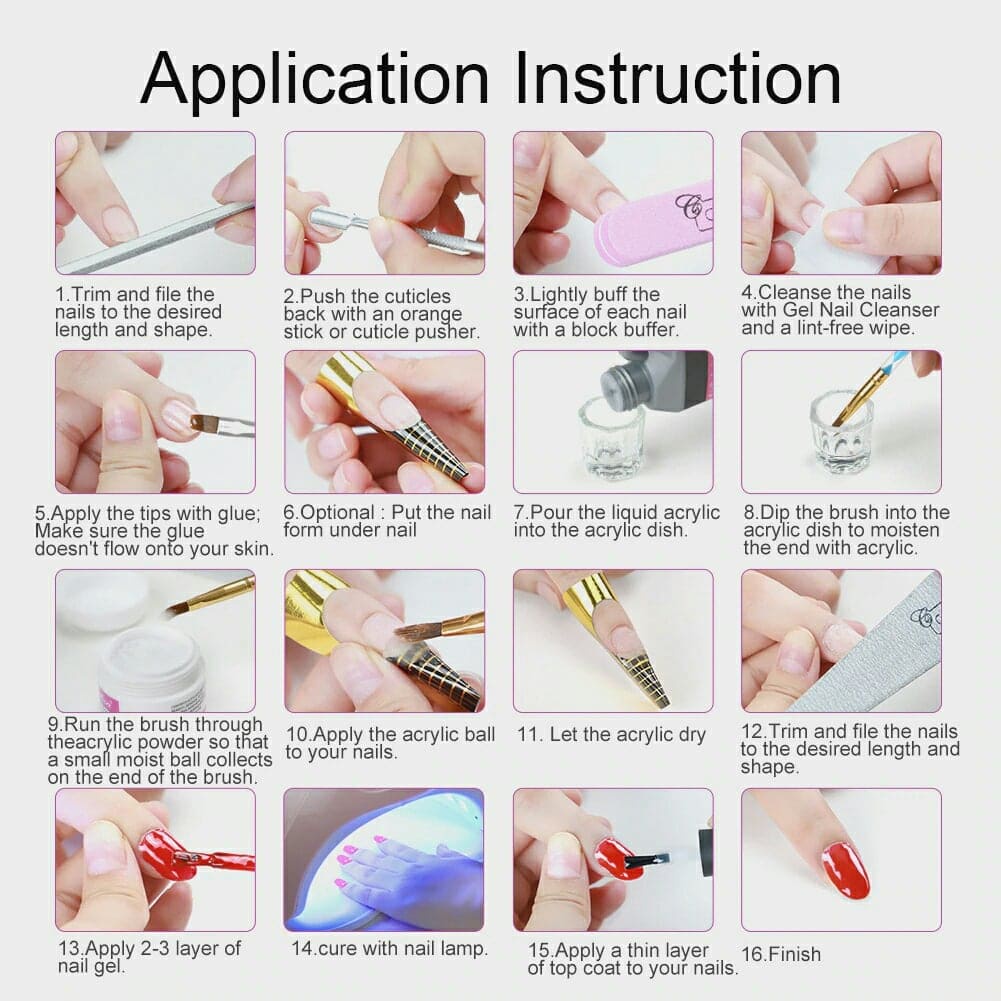 Application Instruction

1.Trim and file the nails to the desired length and shape.

2.Push the cuticles back with an orange stick or cuticle pusher.

3.Lightly buff the surface of each nail with a block buffer.

4.Cleanse the nails with Gel Nail Cleanser and a lint-free wipe.

5.Apply the tips with glue; Make sure the glue doesn't flow onto your skin.

6.Optional : Put the nail form under nail

7.Pour the liquid acrylic into the acrylic dish.

8.Dip the brush into the acrylic dish to moisten the end with acrylic.

9.Run the brush through theacrylic powder so that a small moist ball collects on the end of the brush.

10.Apply the acrylic ball to your nails.

11. Let the acrylic dry

12.Trim and file the nails to the desired length and shape.

13.Apply 2-3 layer of nail gel.

14.cure with nail lamp.

15.Apply a thin layer of top coat to your nails.

16.Finish