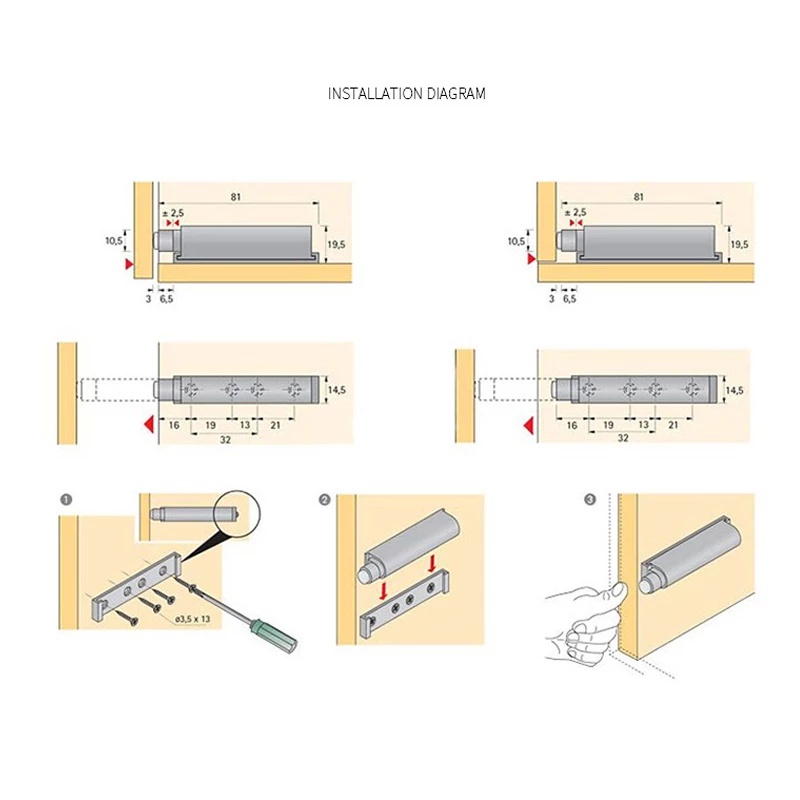 INSTALLATION DIAGRAM

81
± 2,5
10,5
19,5
3
6,5

81
± 2,5
10,5
19,5
3
6,5

14,5
16
19
13
21
32

14,5
16
19
13
21
32

1
ø3,5 x 13

2

3