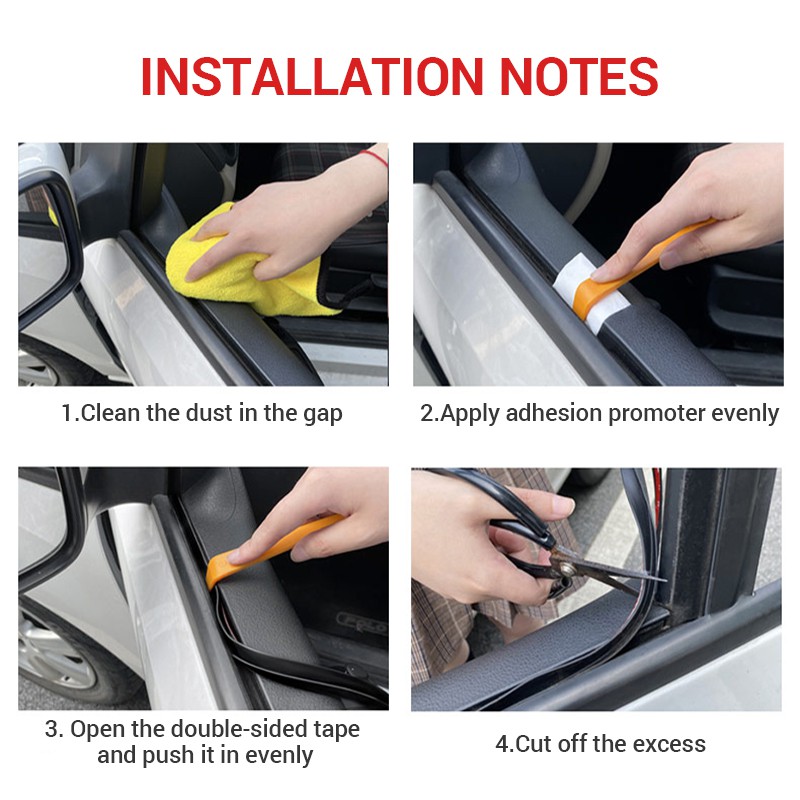 INSTALLATION NOTES

1.Clean the dust in the gap

2.Apply adhesion promoter evenly

3. Open the double-sided tape and push it in evenly

4.Cut off the excess