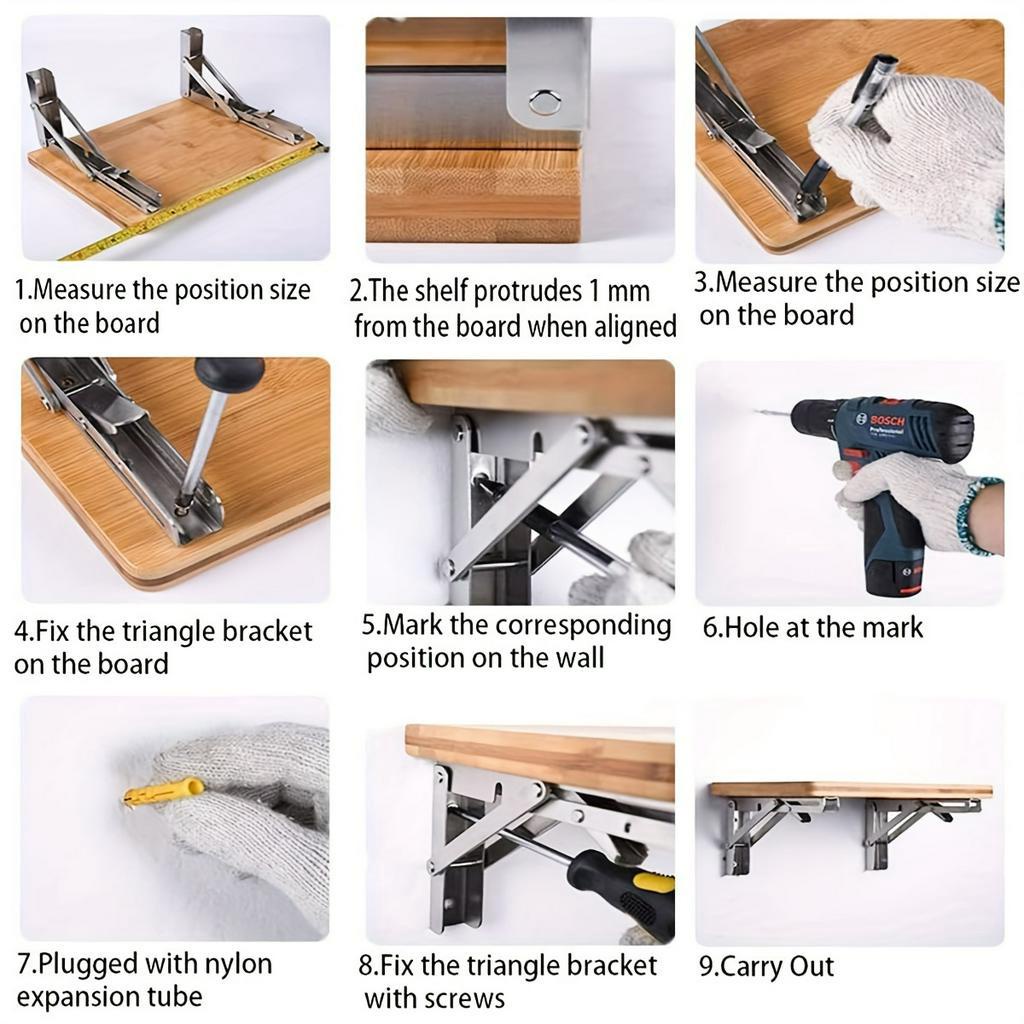 1.Measure the position size on the board

2.The shelf protrudes 1 mm from the board when aligned

3.Measure the position size on the board

4.Fix the triangle bracket on the board

5.Mark the corresponding position on the wall

BOSCH Professional

6.Hole at the mark

7.Plugged with nylon expansion tube

8.Fix the triangle bracket with screws

9.Carry Out