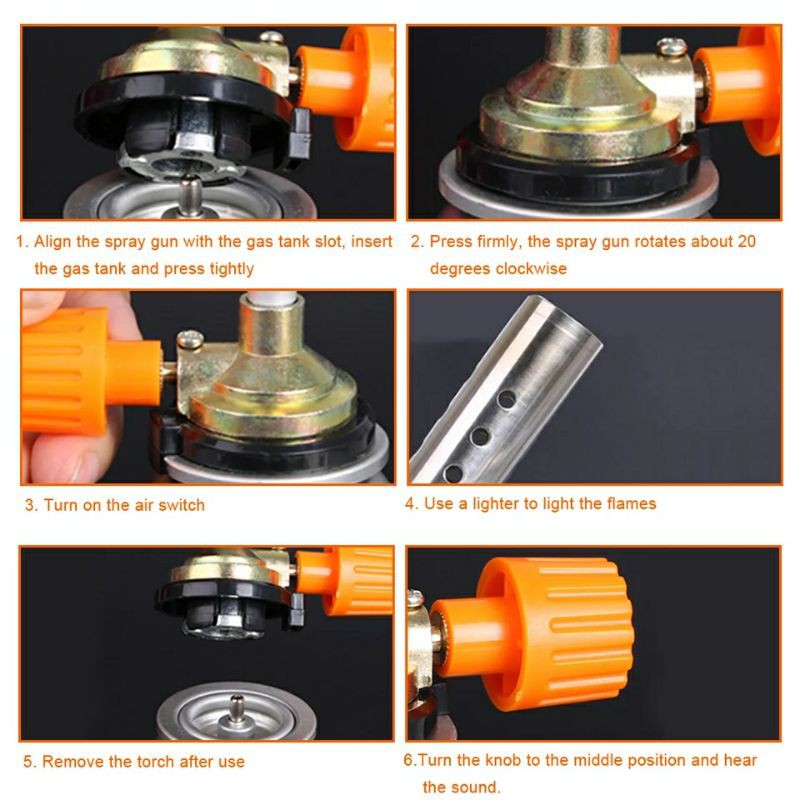 1. Align the spray gun with the gas tank slot, insert the gas tank and press tightly

2. Press firmly, the spray gun rotates about 20 degrees clockwise

3. Turn on the air switch

4. Use a lighter to light the flames

5. Remove the torch after use

6.Turn the knob to the middle position and hear the sound.